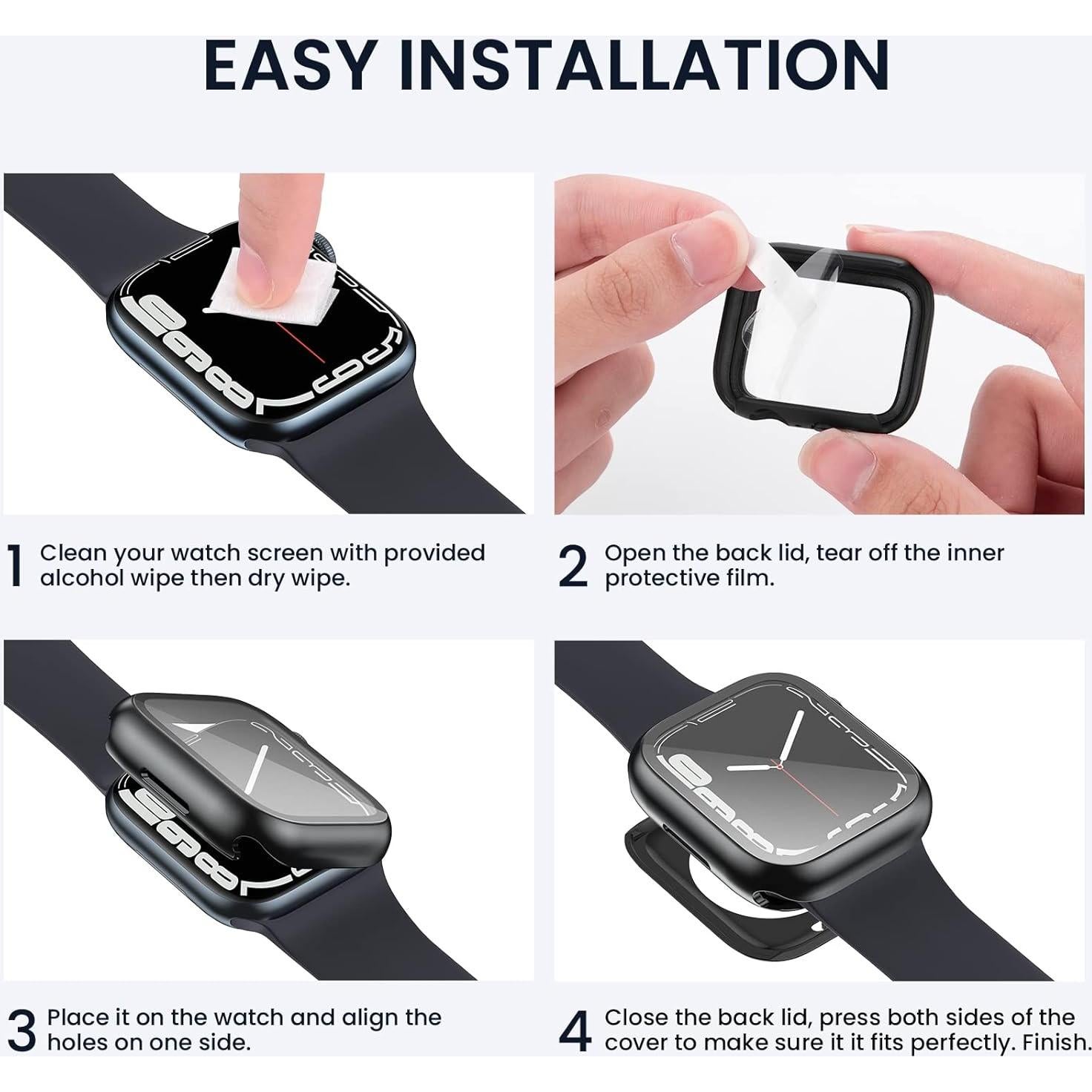 EASY INSTALLATION

1 Clean your watch screen with provided alcohol wipe then dry wipe.

2 Open the back lid, tear off the inner protective film.

3 Place it on the watch and align the holes on one side.

4 Close the back lid, press both sides of the cover to make sure it it fits perfectly. Finish.