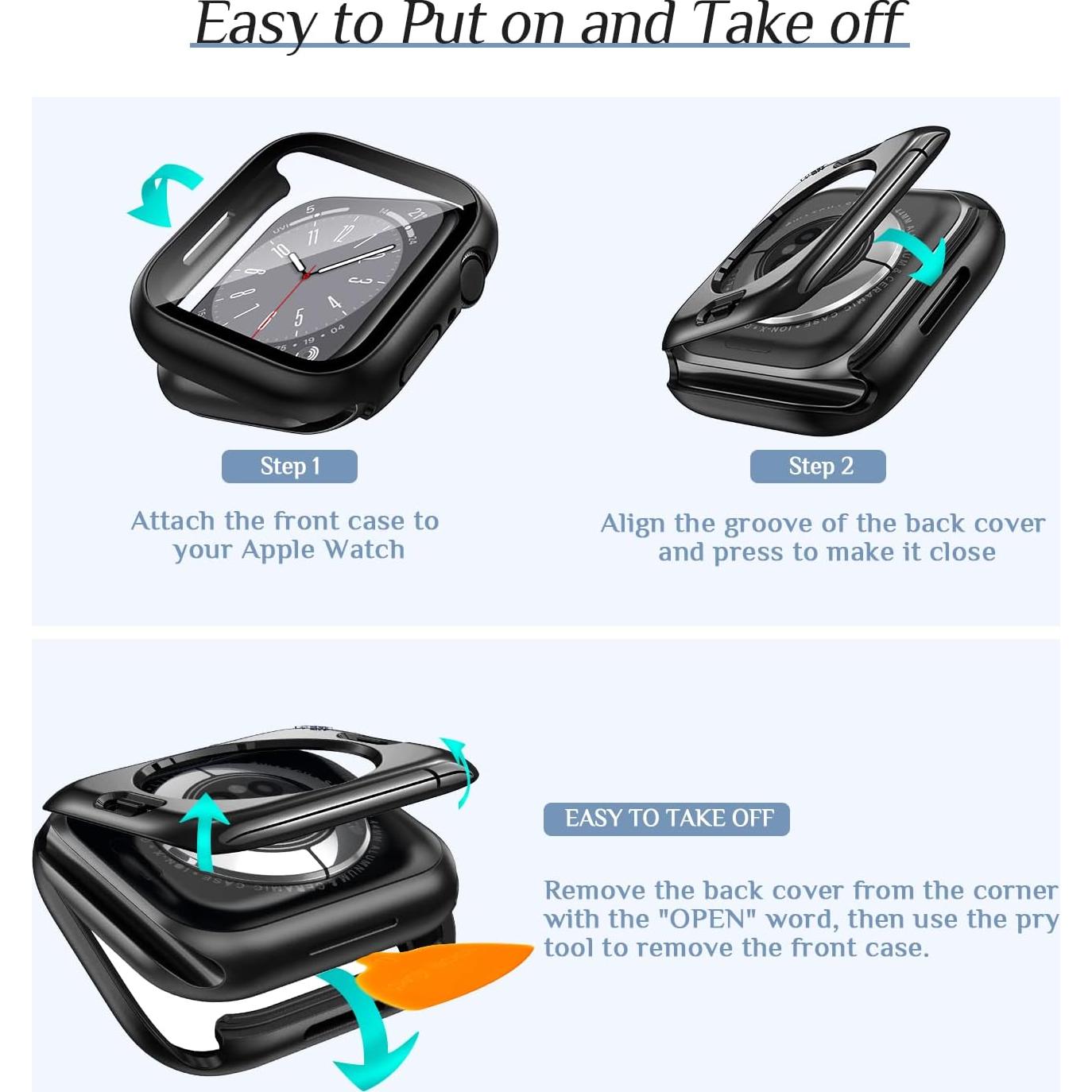 Easy to Put on and Take off

Step 1

Attach the front case to your Apple Watch

Step 2

Align the groove of the back cover and press to make it close

EASY TO TAKE OFF

Remove the back cover from the corner with the "OPEN" word, then use the pry tool to remove the front case.