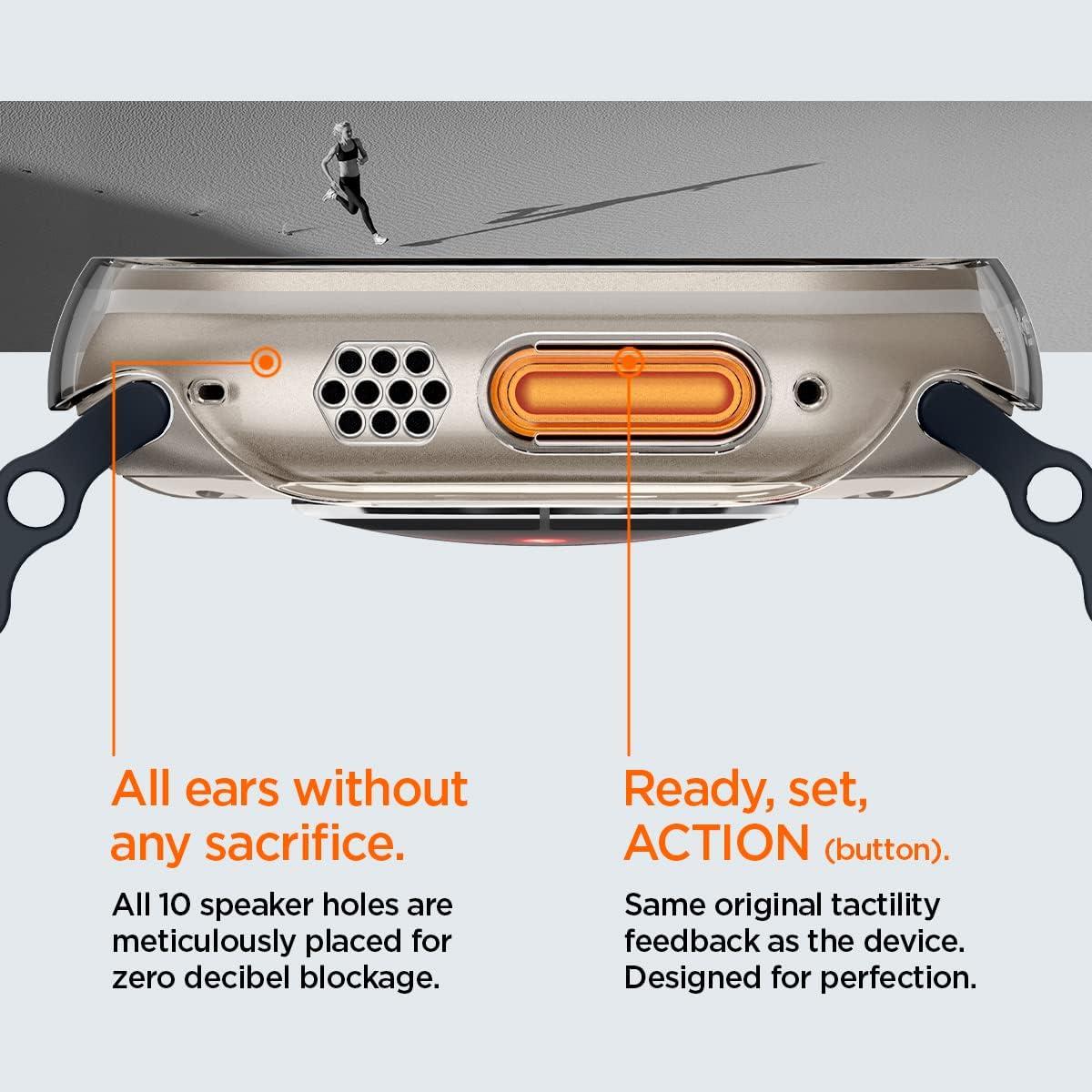 All ears without any sacrifice.

All 10 speaker holes are meticulously placed for zero decibel blockage.

Ready, set, ACTION (button).

Same original tactility feedback as the device. Designed for perfection.