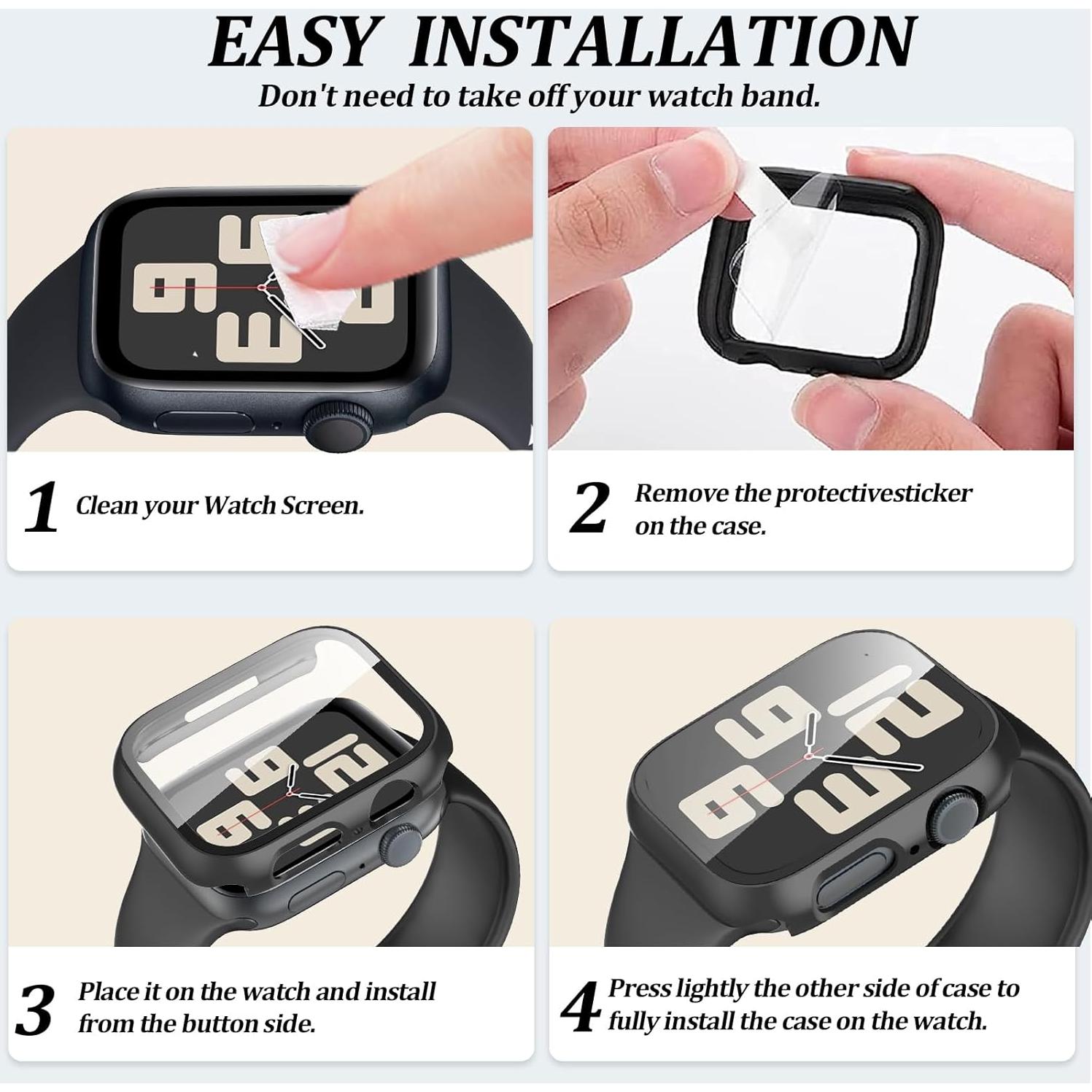 EASY INSTALLATION
Don't need to take off your watch band.

1 Clean your Watch Screen.

2 Remove the protectivesticker on the case.

3 Place it on the watch and install from the button side.

4 Press lightly the other side of case to fully install the case on the watch.