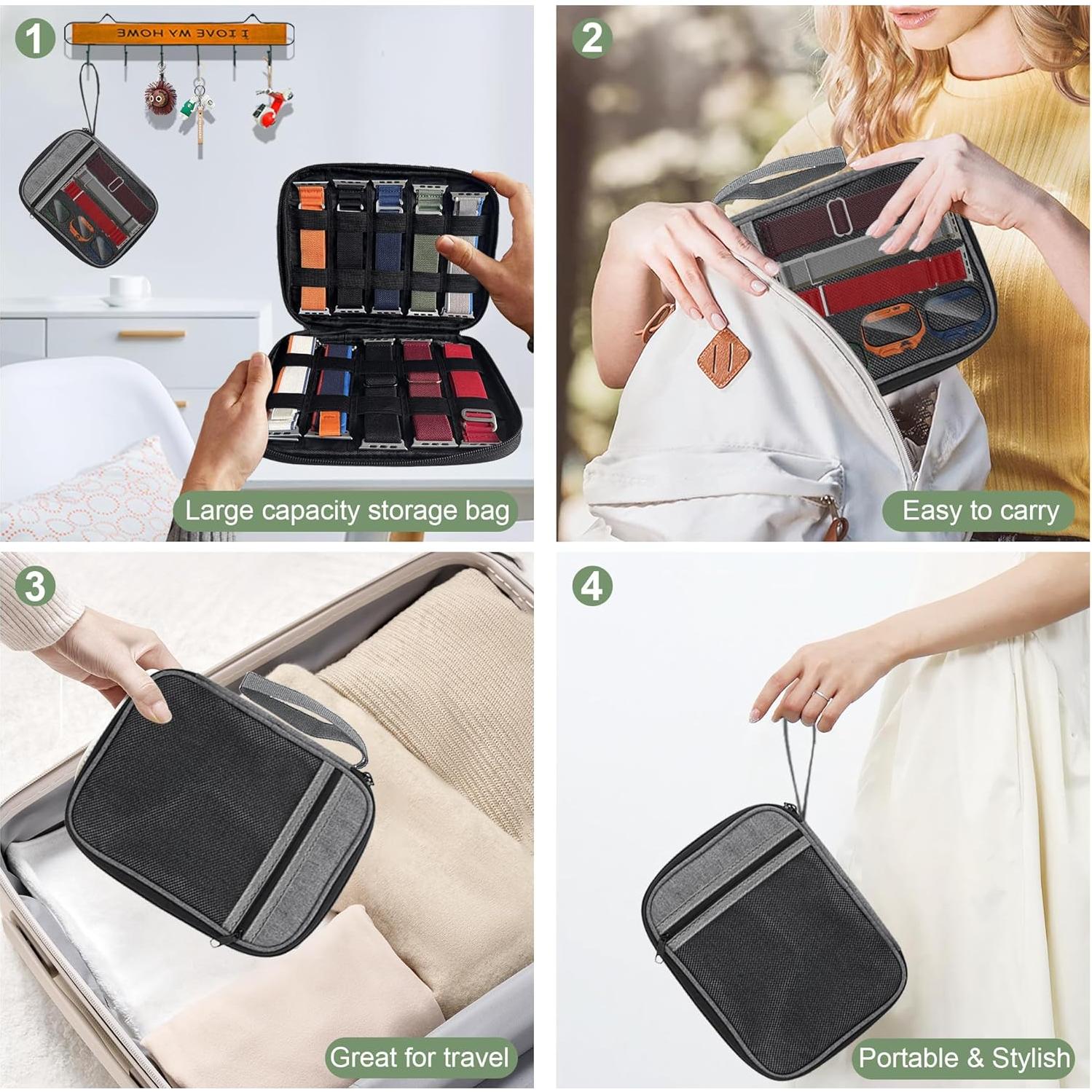 1

I LOVE MY HOME

Large capacity storage bag

2

Easy to carry

3

Great for travel

4

Portable & Stylish