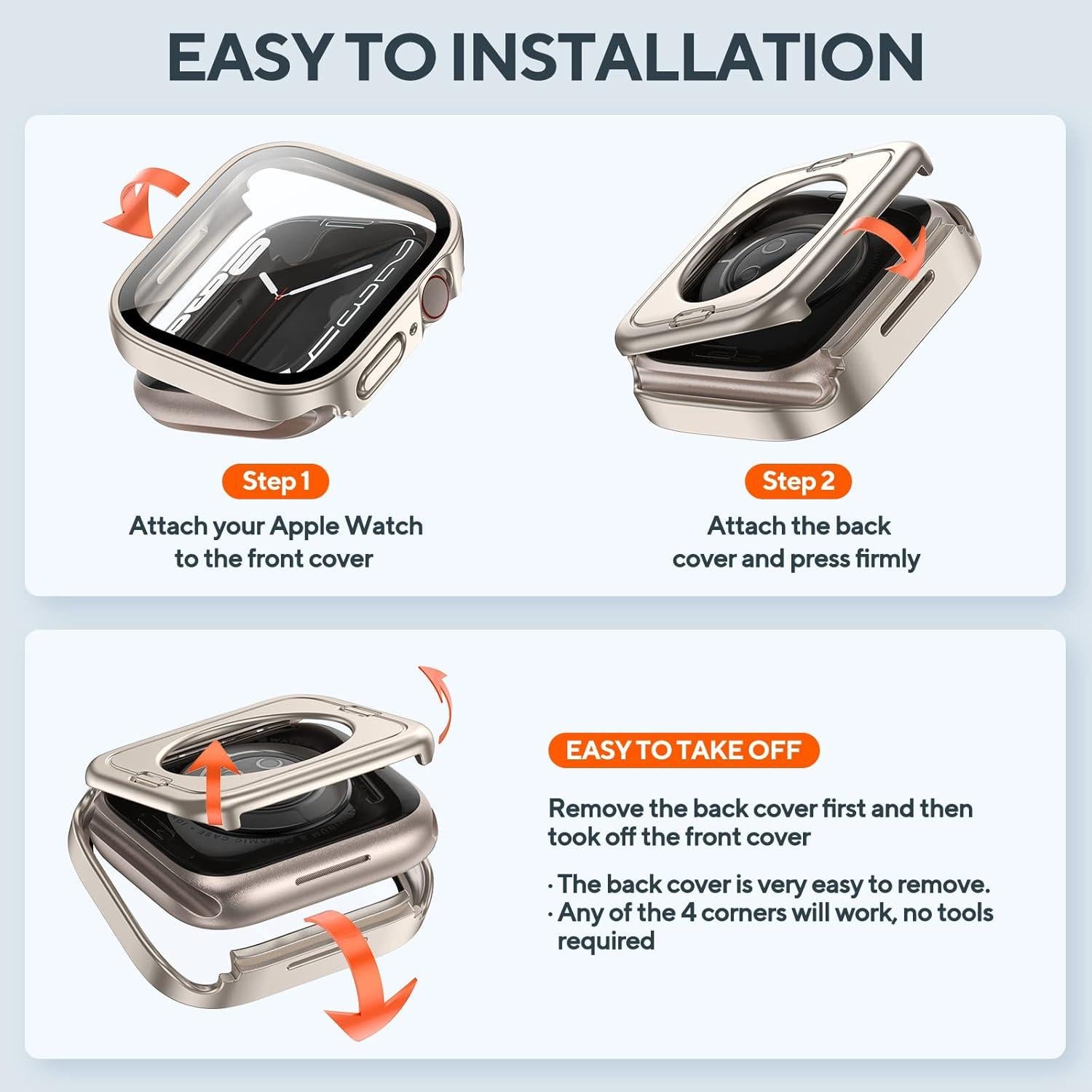 EASY TO INSTALLATION

Step 1
Attach your Apple Watch to the front cover

Step 2
Attach the back cover and press firmly

EASY TO TAKE OFF

Remove the back cover first and then took off the front cover

· The back cover is very easy to remove.
· Any of the 4 corners will work, no tools required