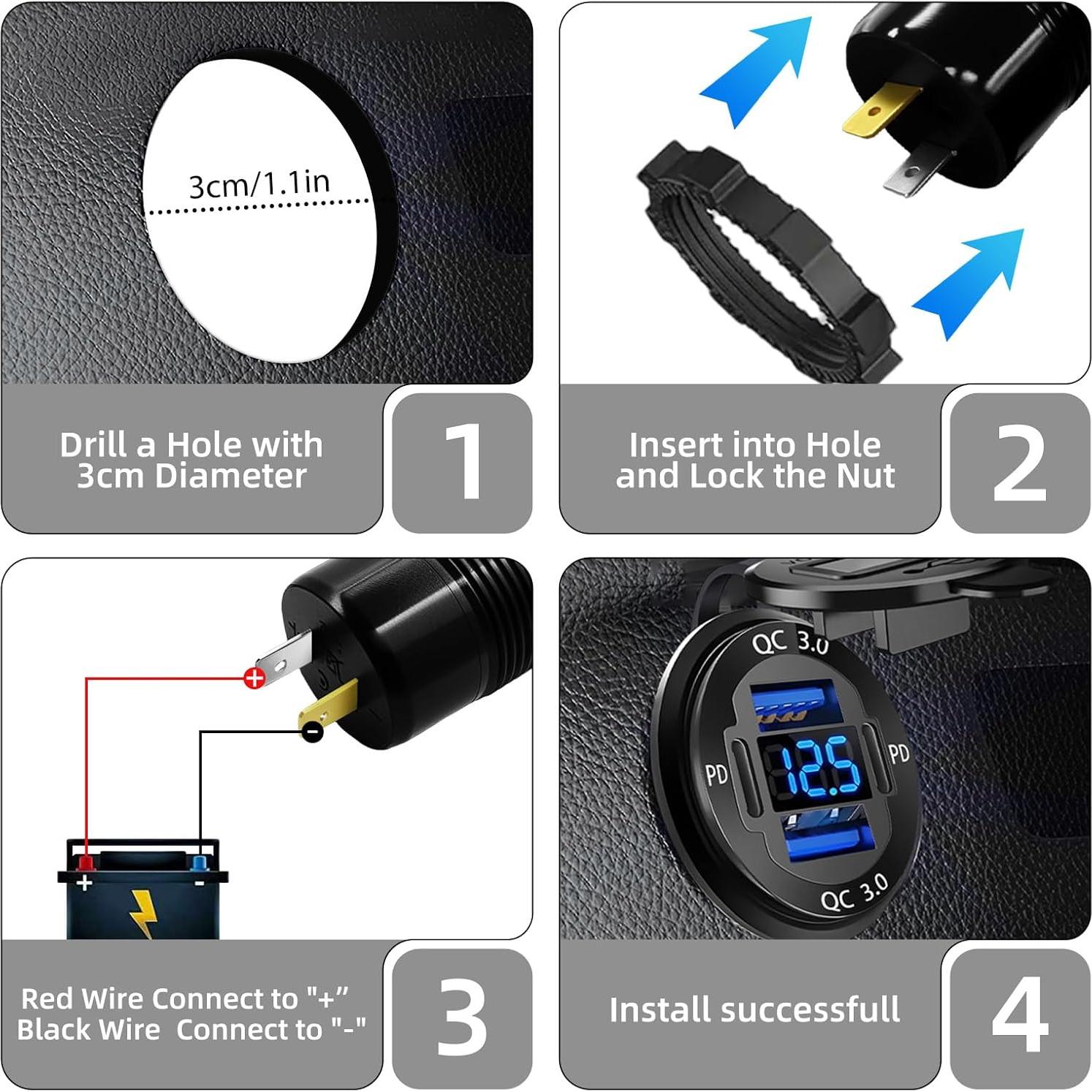 3cm/1.1in

Drill a Hole with 3cm Diameter

1

Insert into Hole and Lock the Nut

2

+

-

+

-

Red Wire Connect to "+"
Black Wire Connect to "-"

3

QC 3.0

PD

12.5

PD

QC 3.0

Install successfull

4