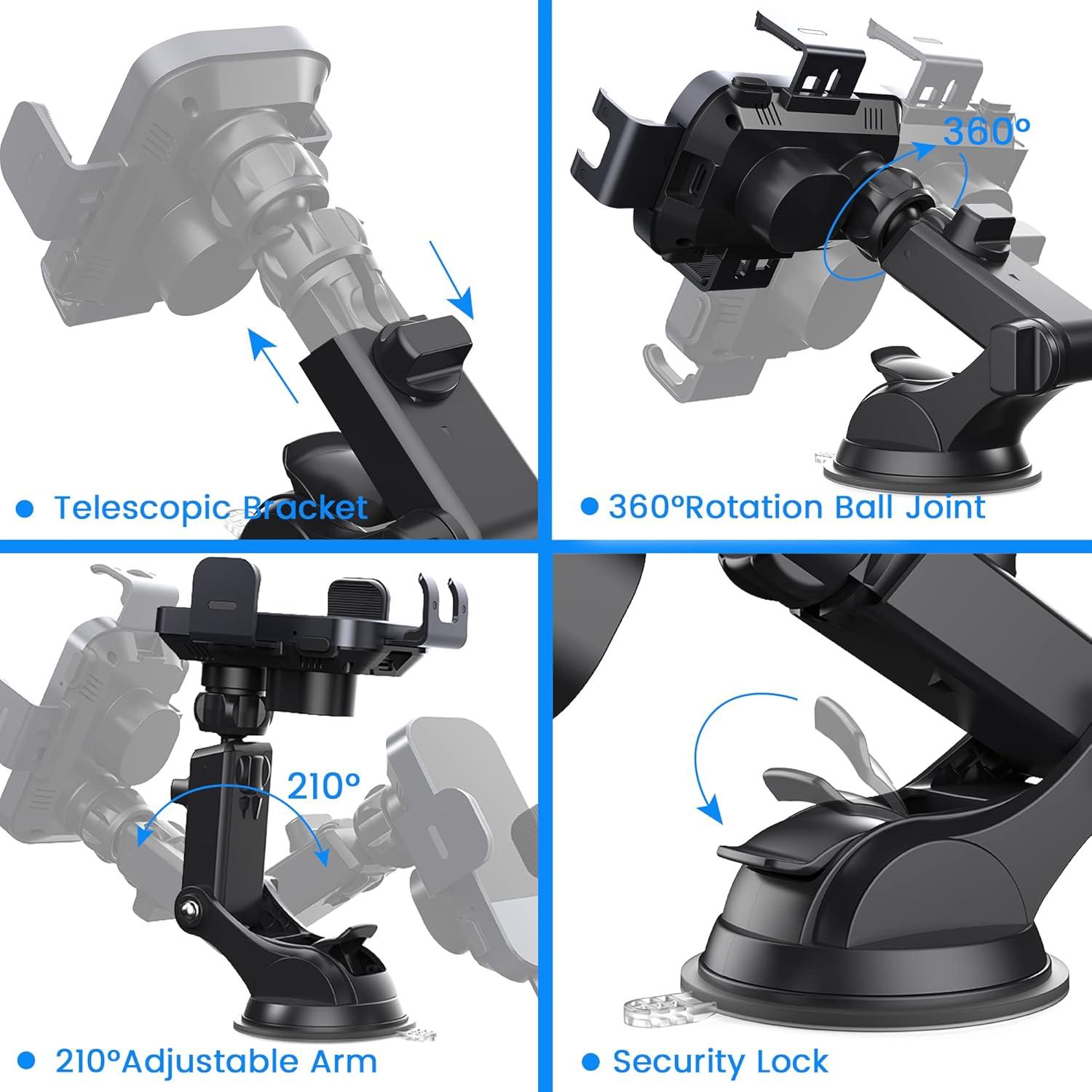 Telescopic Bracket

360°

360°Rotation Ball Joint

210°

210°Adjustable Arm

Security Lock