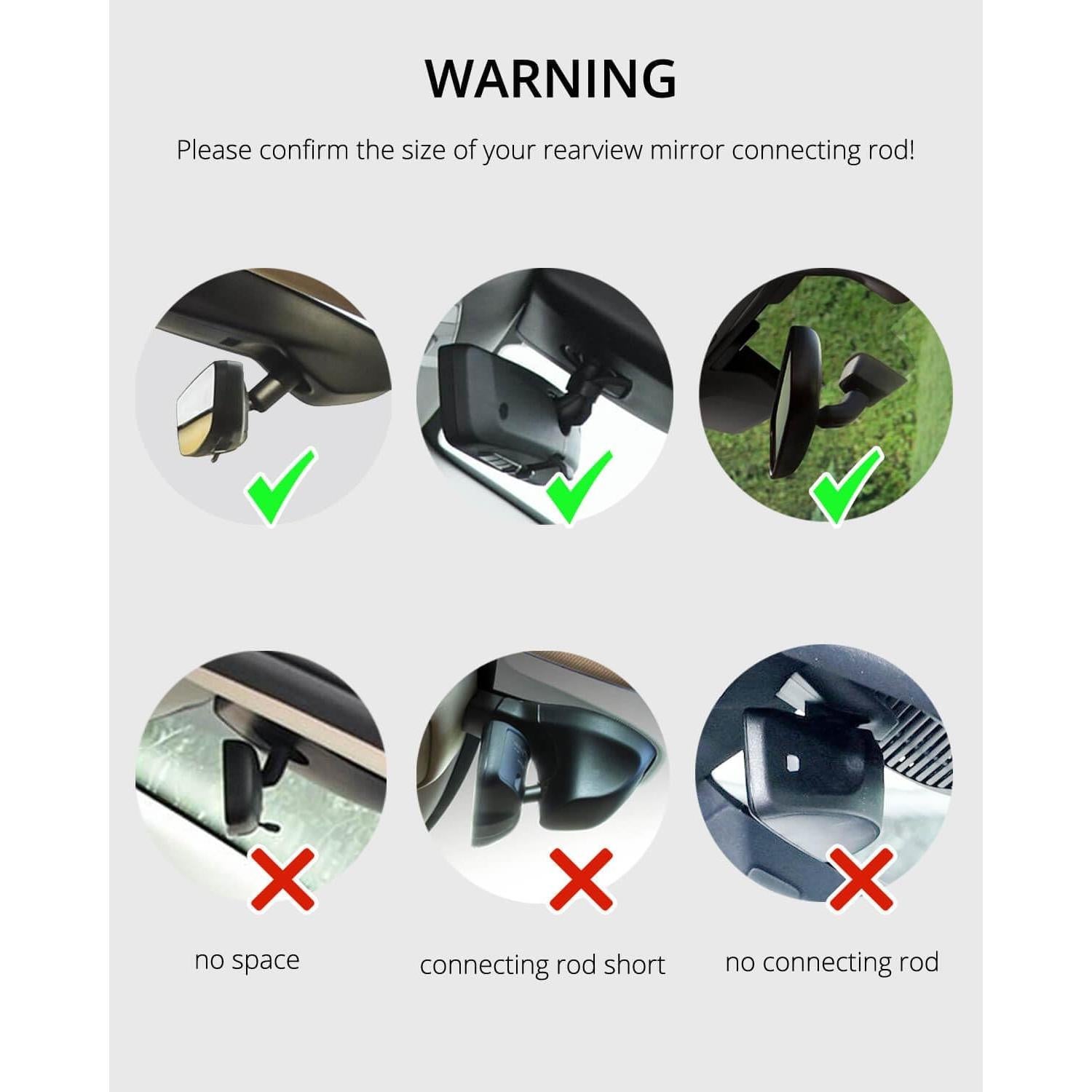 WARNING

Please confirm the size of your rearview mirror connecting rod!

no space

connecting rod short

no connecting rod