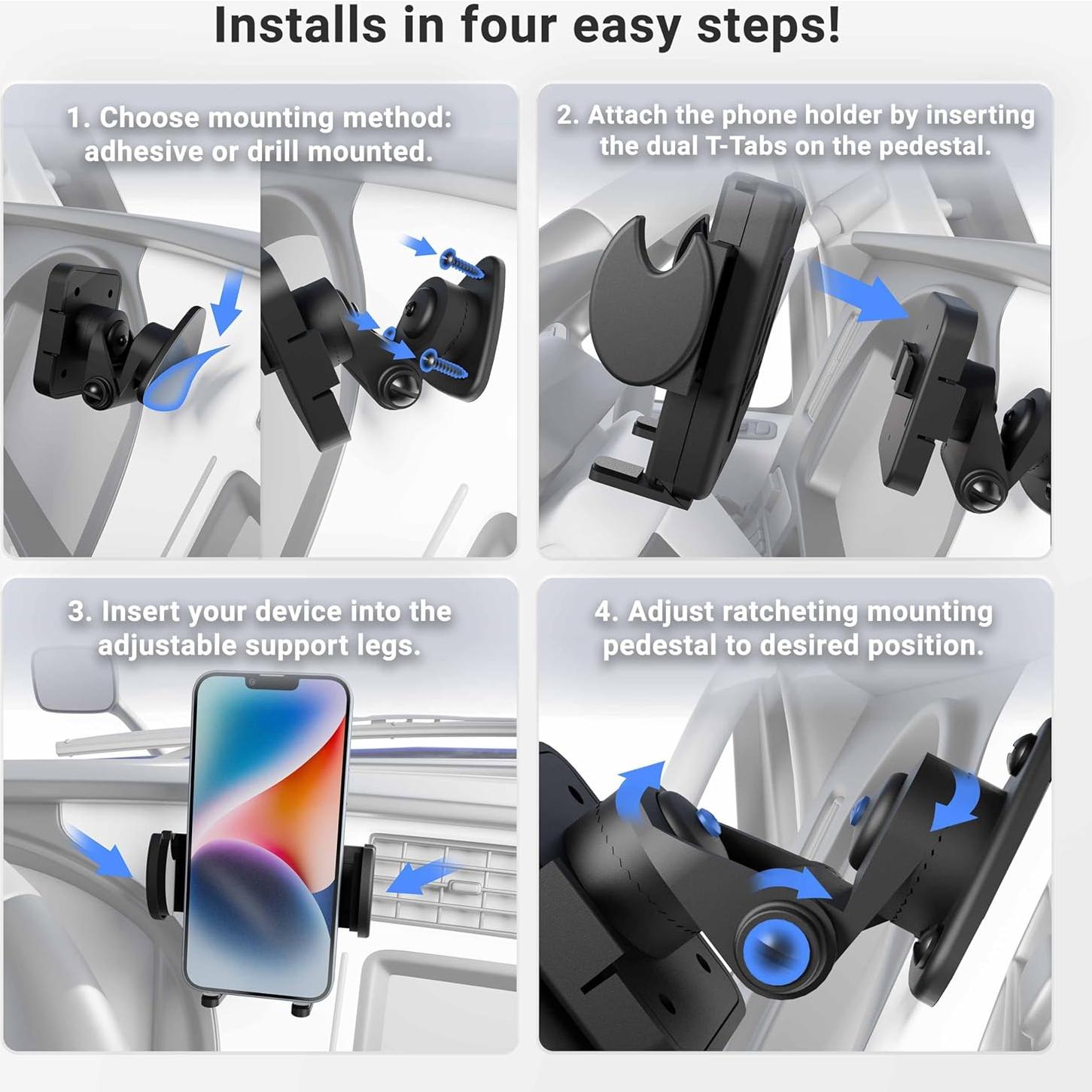 Installs in four easy steps!

1. Choose mounting method: adhesive or drill mounted.

2. Attach the phone holder by inserting the dual T-Tabs on the pedestal.

3. Insert your device into the adjustable support legs.

4. Adjust ratcheting mounting pedestal to desired position.