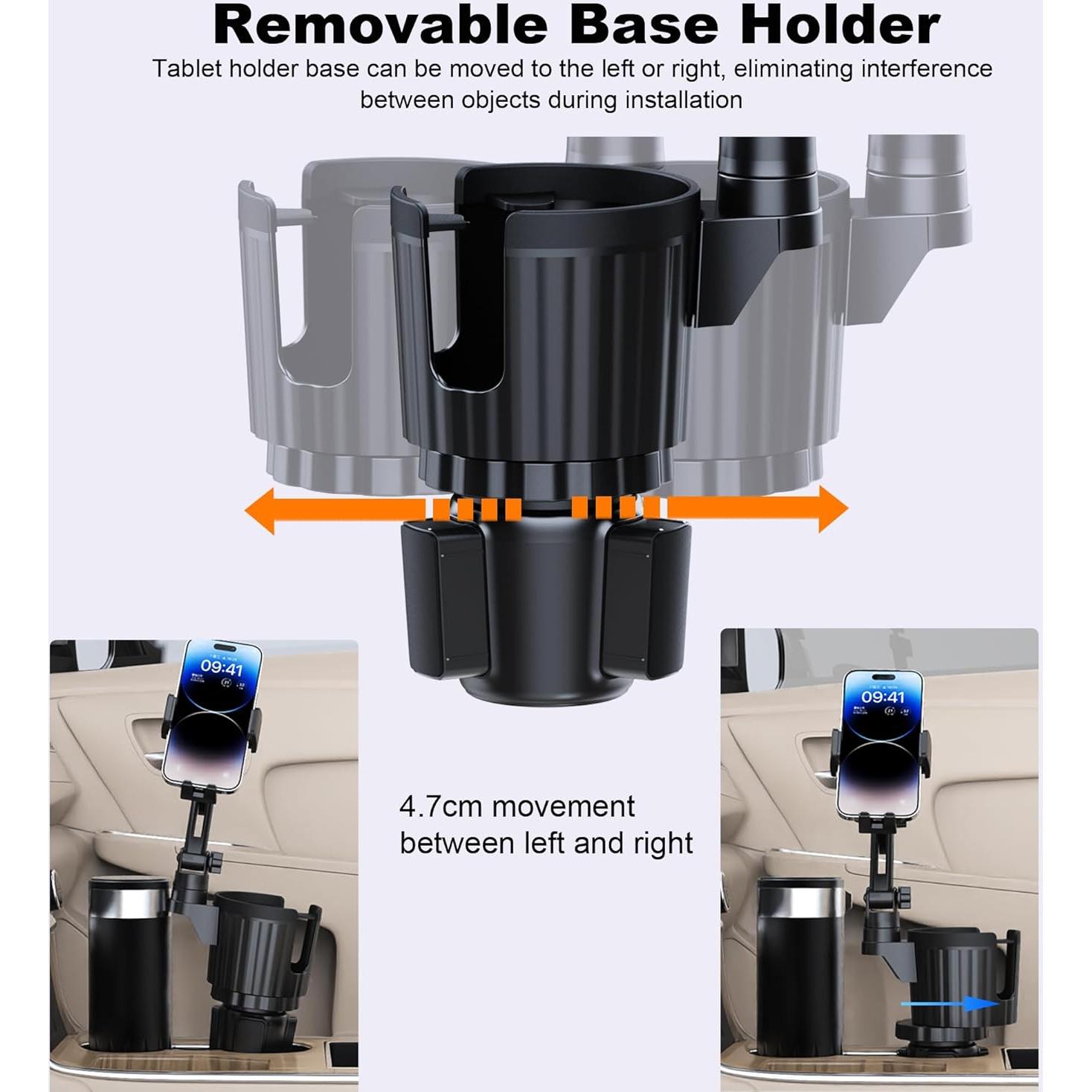 Removable Base Holder

Tablet holder base can be moved to the left or right, eliminating interference between objects during installation

09:41

4.7cm movement between left and right

09:41