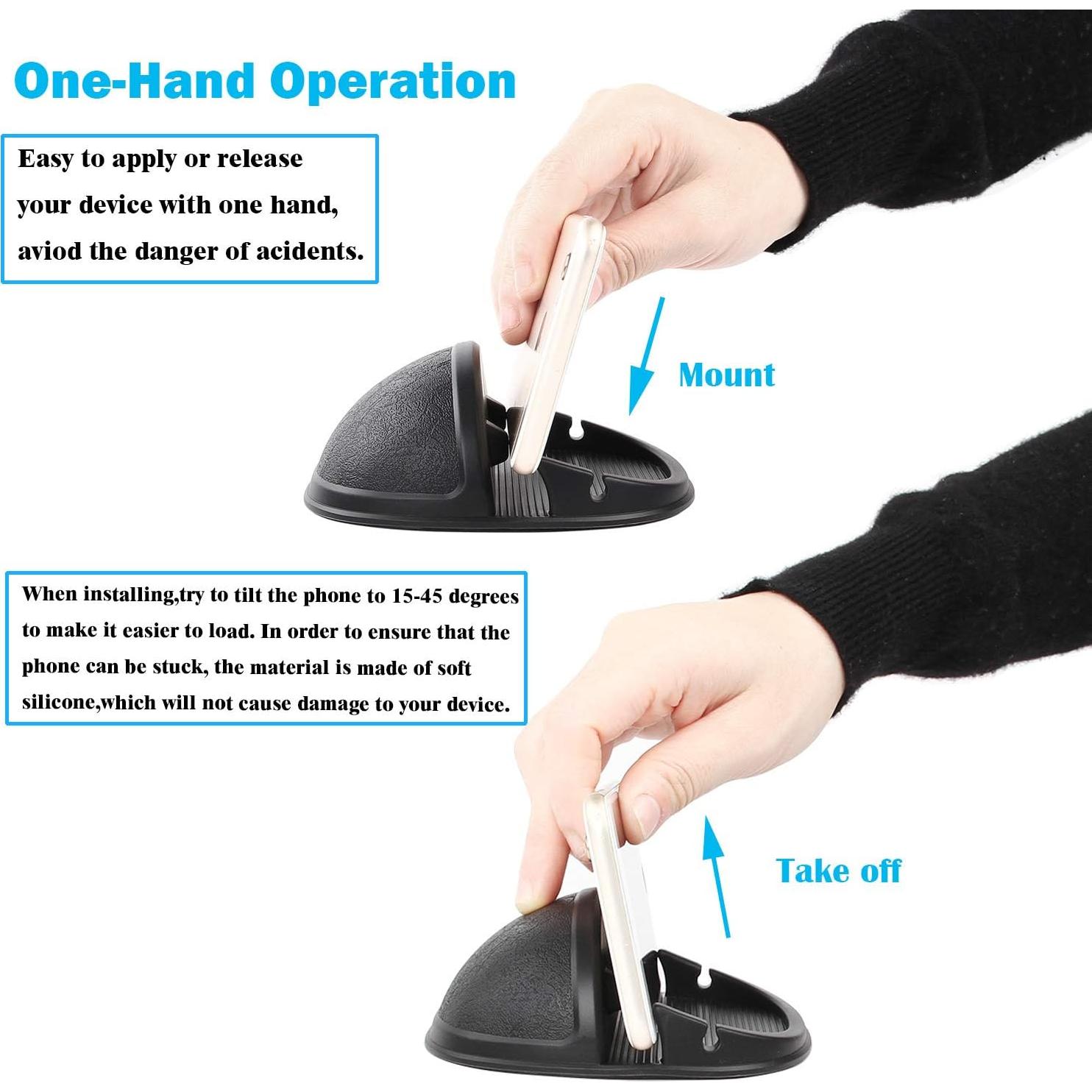 One-Hand Operation

Easy to apply or release your device with one hand, aviod the danger of acidents.

Mount

When installing,try to tilt the phone to 15-45 degrees to make it easier to load. In order to ensure that the phone can be stuck, the material is made of soft silicone,which will not cause damage to your device.

Take off