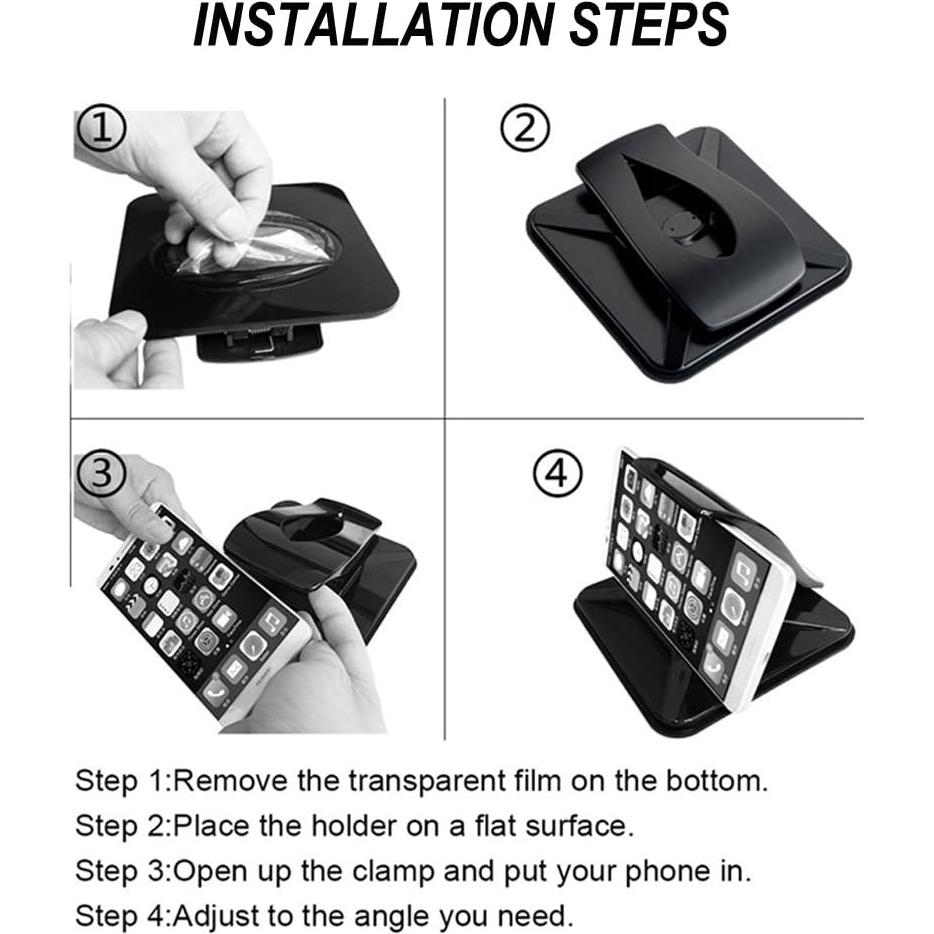 INSTALLATION STEPS

①

②

③

④

Step 1:Remove the transparent film on the bottom.

Step 2:Place the holder on a flat surface.

Step 3:Open up the clamp and put your phone in.

Step 4:Adjust to the angle you need.