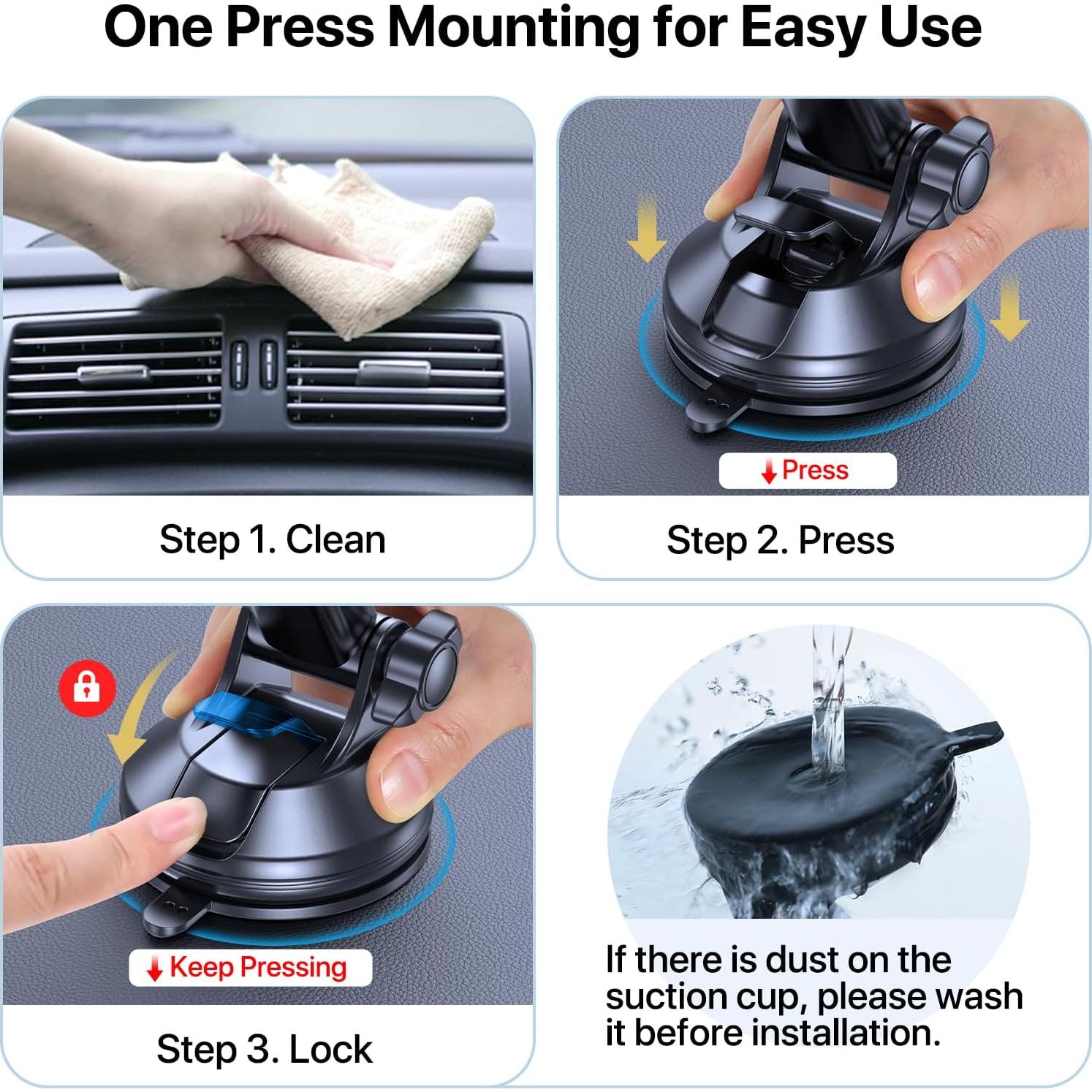 One Press Mounting for Easy Use

Step 1. Clean

Press

Step 2. Press

Keep Pressing

Step 3. Lock

If there is dust on the suction cup, please wash it before installation.