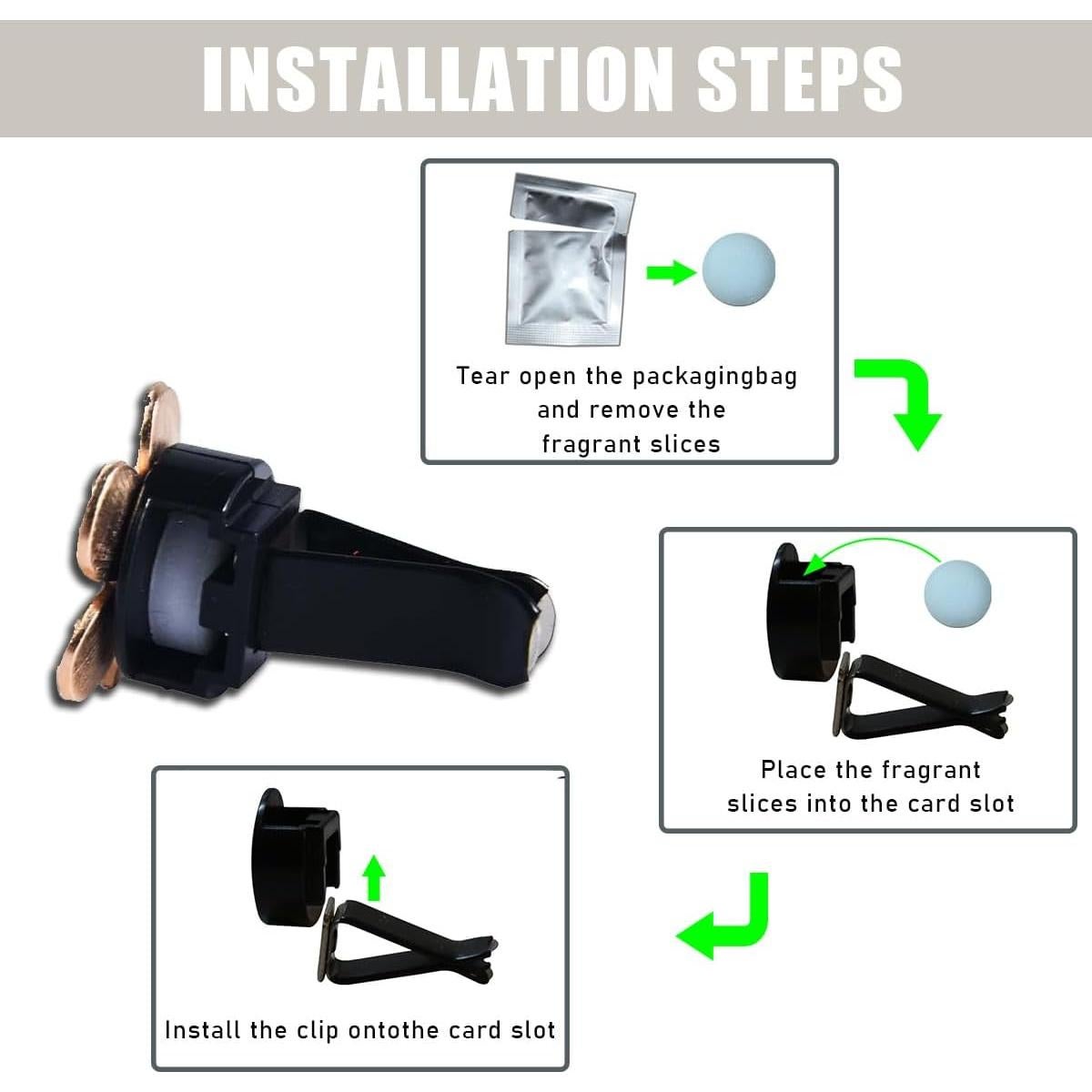 INSTALLATION STEPS

Tear open the packagingbag and remove the fragrant slices

Place the fragrant slices into the card slot

Install the clip ontothe card slot