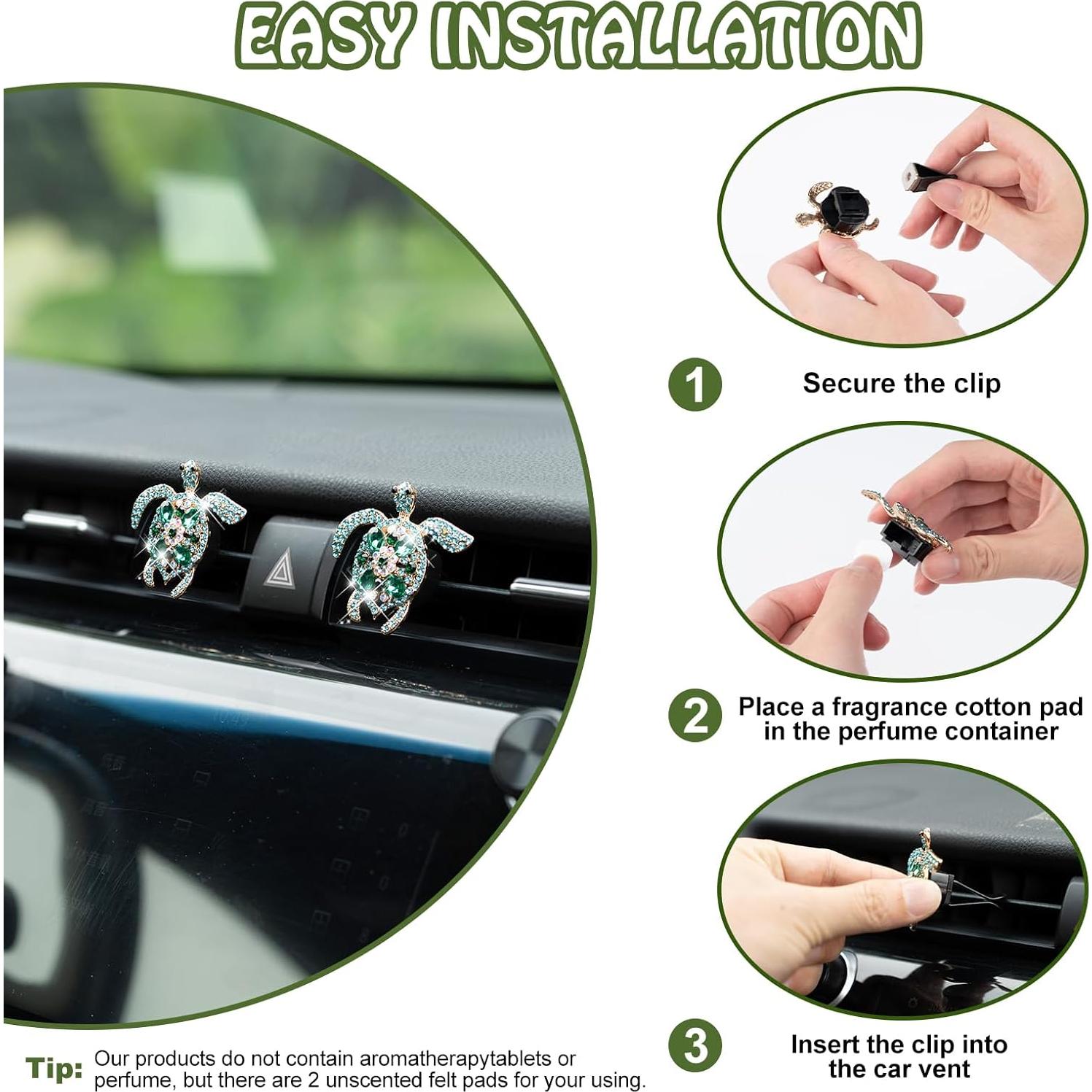 EASY INSTALLATION

1 Secure the clip

2 Place a fragrance cotton pad in the perfume container

3 Insert the clip into the car vent

Tip: Our products do not contain aromatherapytablets or perfume, but there are 2 unscented felt pads for your using.