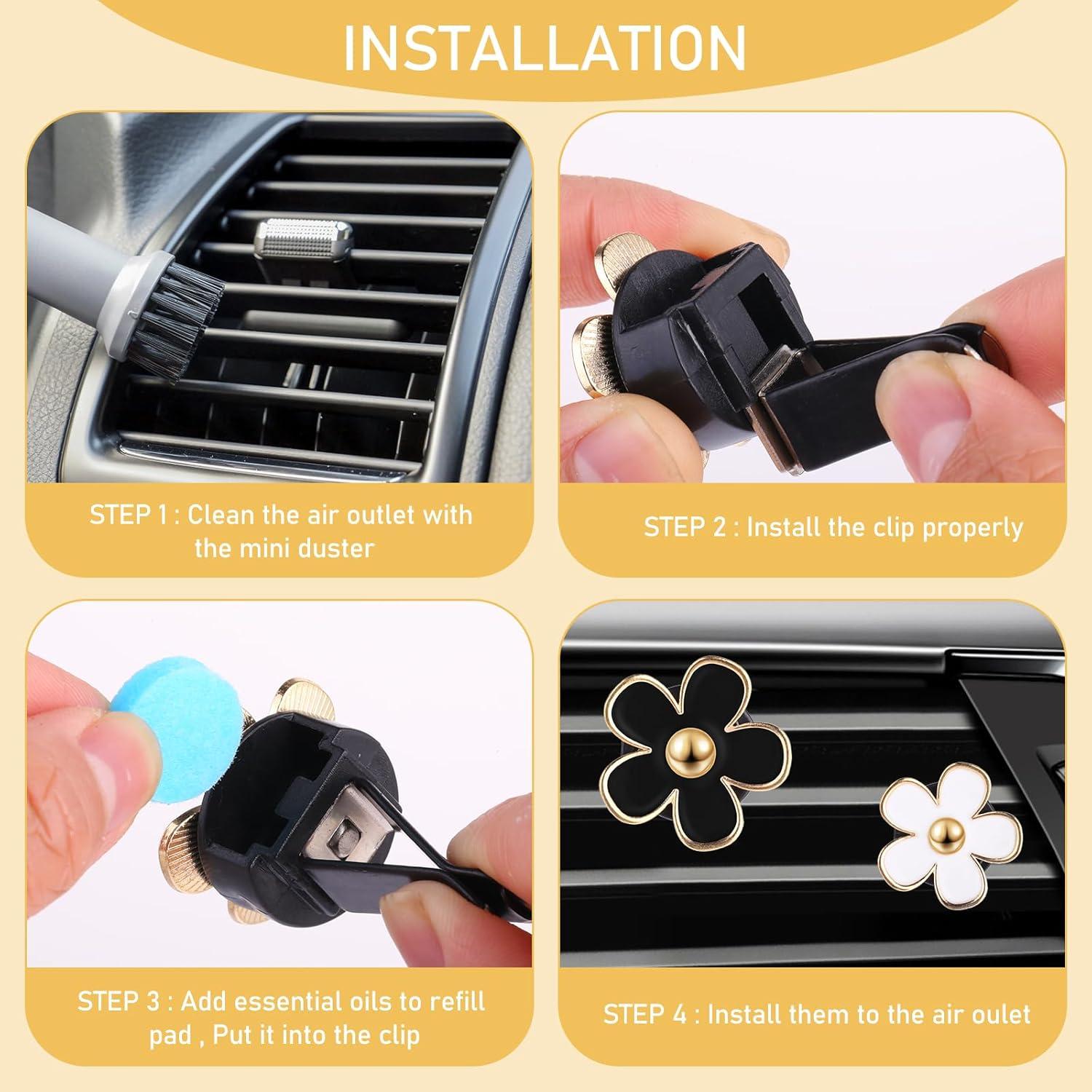 INSTALLATION

STEP 1 : Clean the air outlet with the mini duster

STEP 2 : Install the clip properly

STEP 3 : Add essential oils to refill pad , Put it into the clip

STEP 4 : Install them to the air oulet