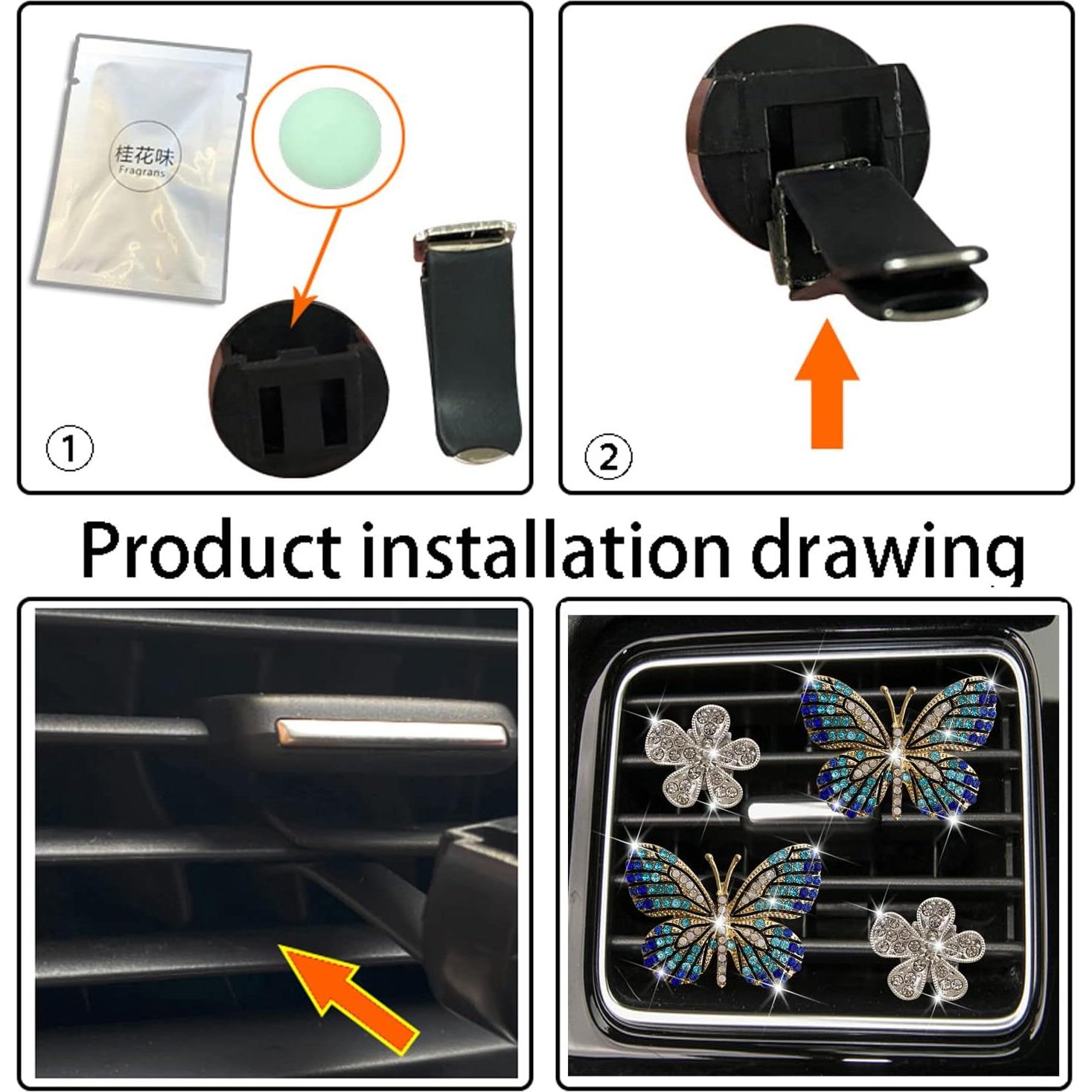 桂花味
Fragrans

①

②

Product installation drawing