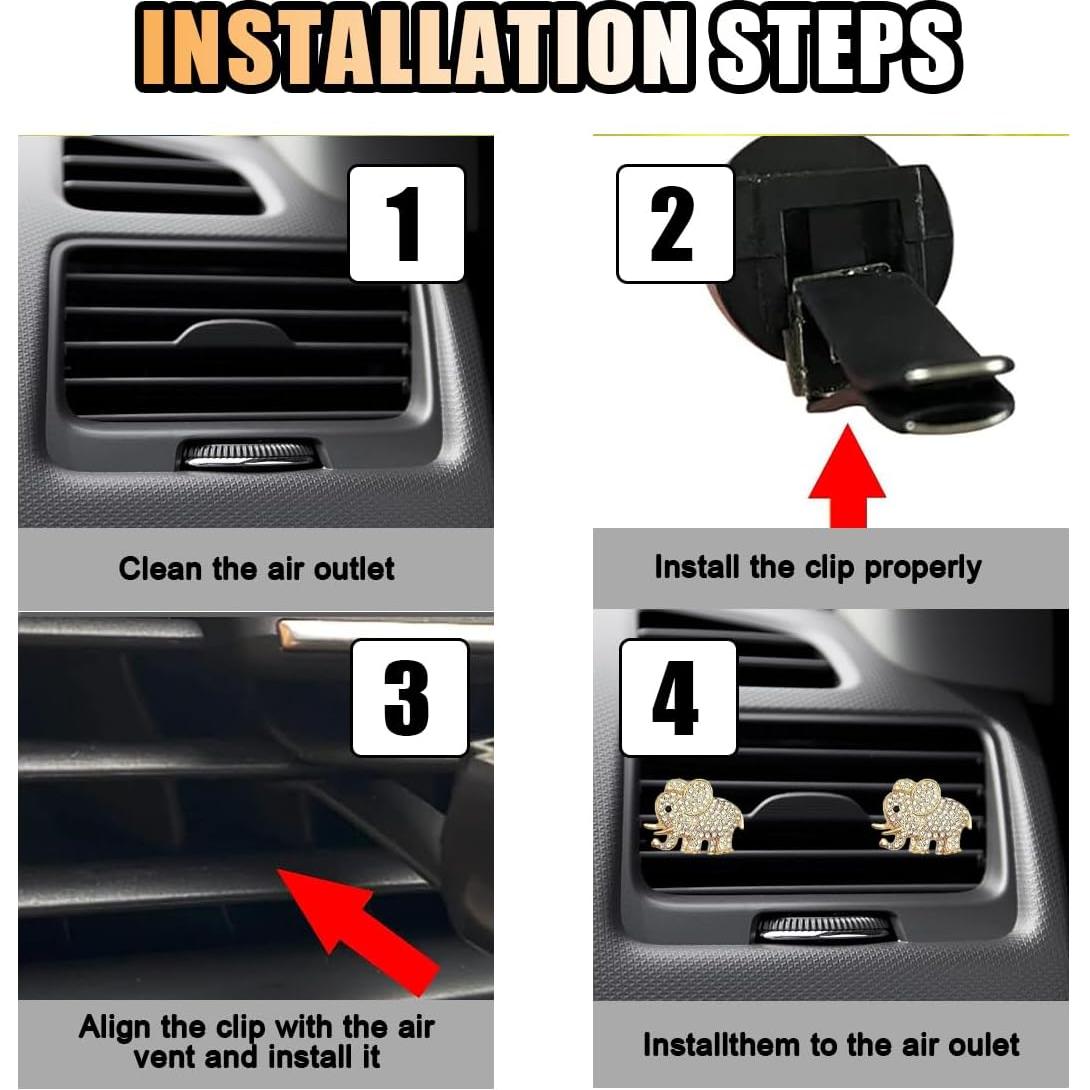 INSTALLATION STEPS

1

Clean the air outlet

2

Install the clip properly

3

Align the clip with the air vent and install it

4

Installthem to the air oulet