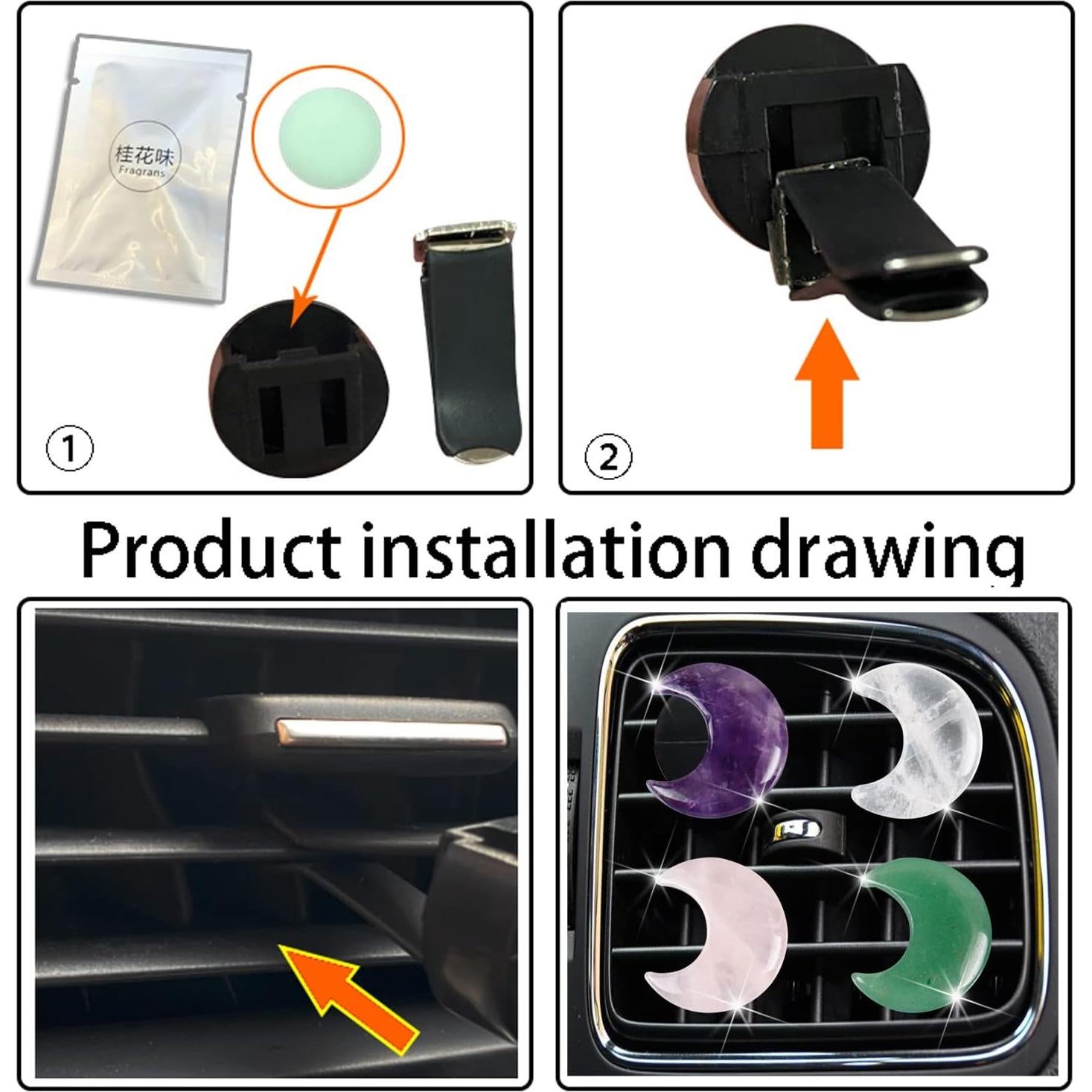 桂花味
Fragrans

①

②

Product installation drawing