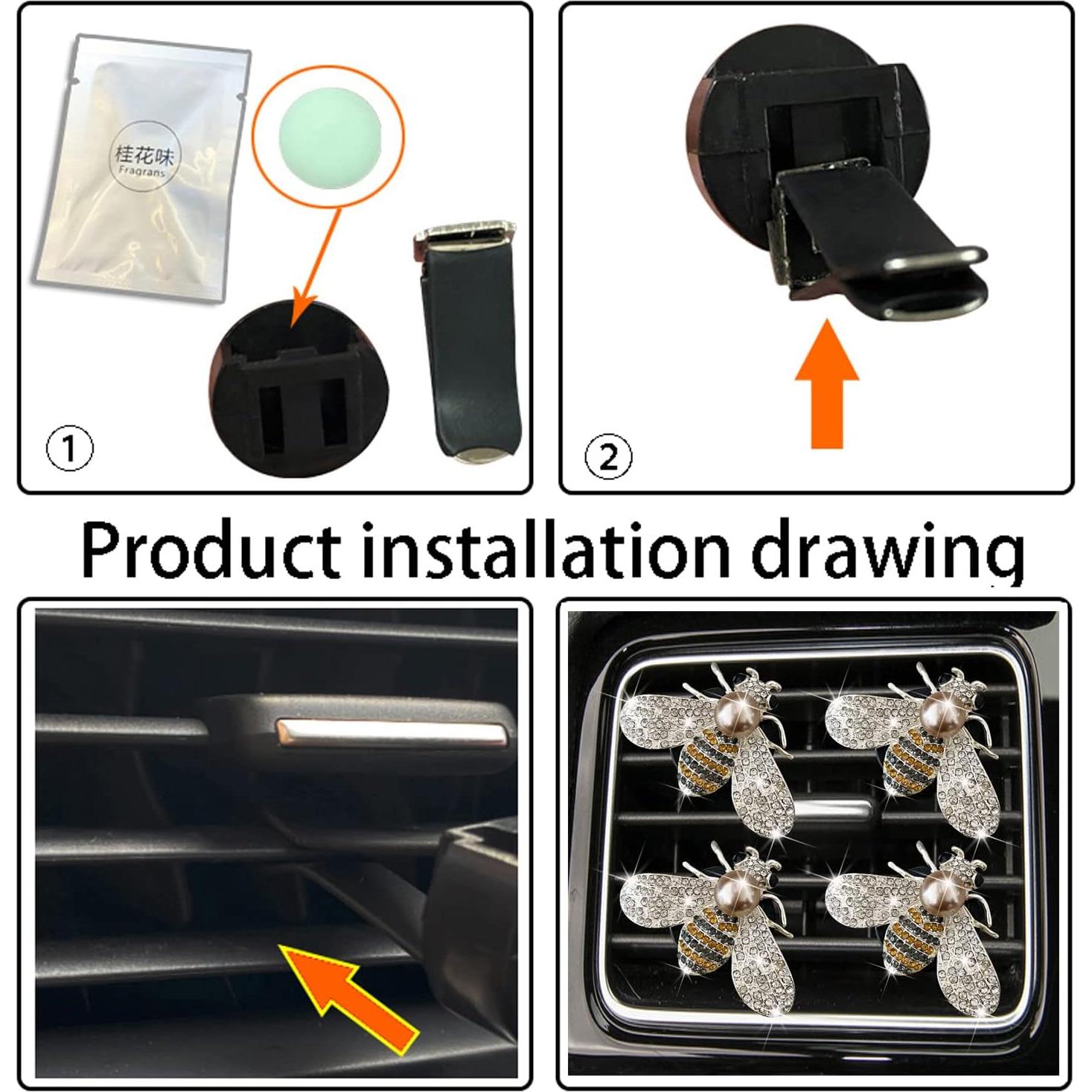 桂花味
Fragrans

①

②

Product installation drawing