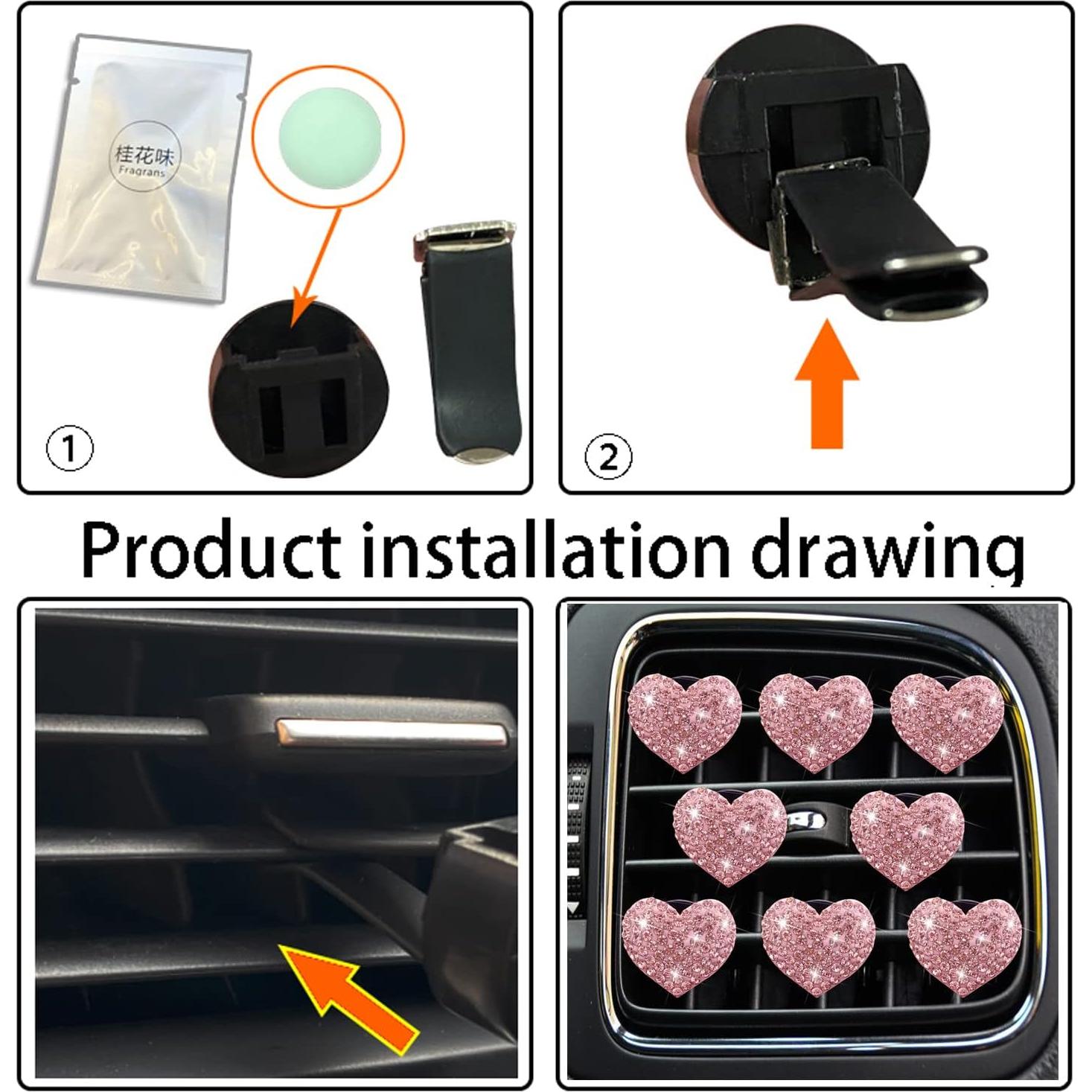 桂花味
Fragrans

①

②

Product installation drawing