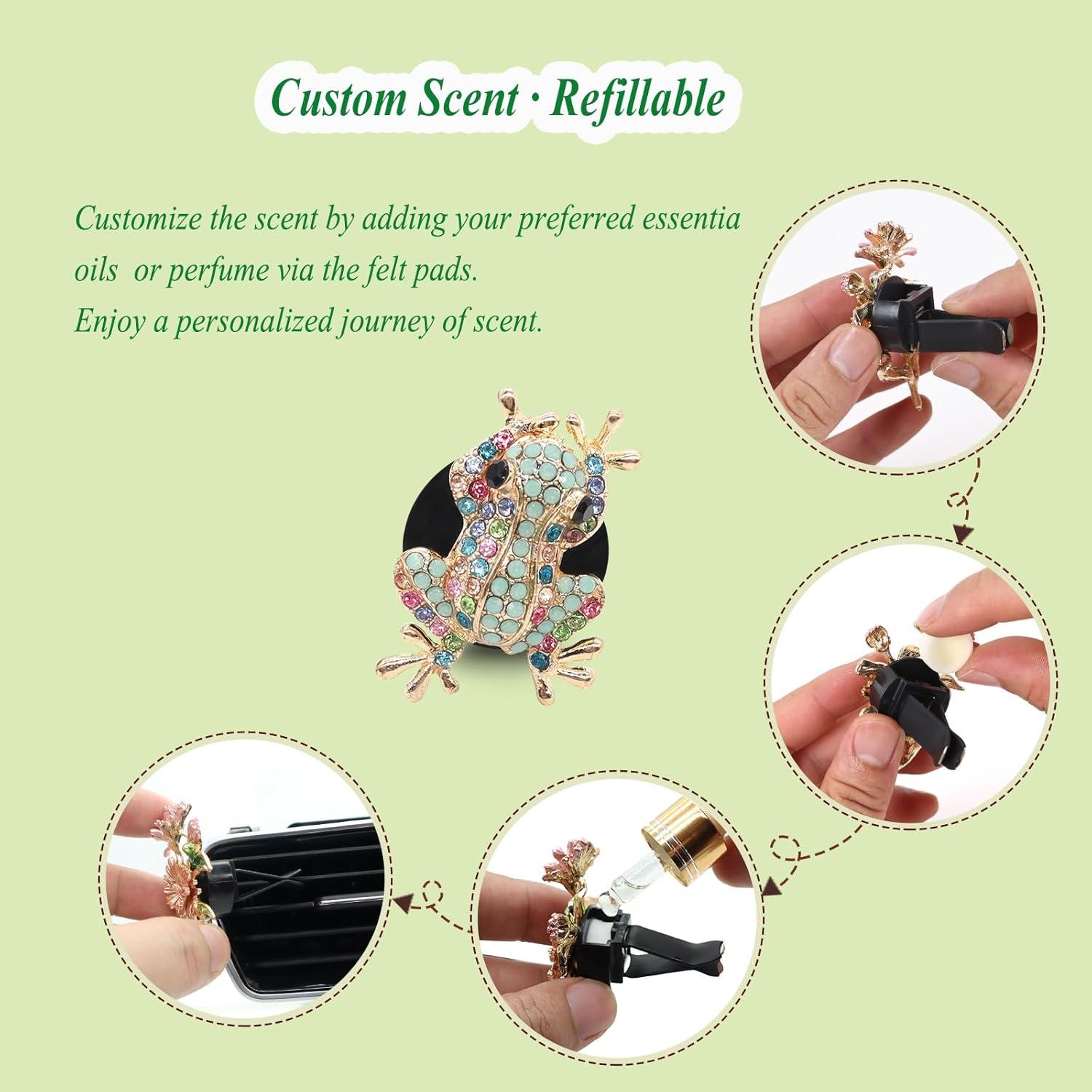 Custom Scent · Refillable

Customize the scent by adding your preferred essentia oils or perfume via the felt pads.
Enjoy a personalized journey of scent.