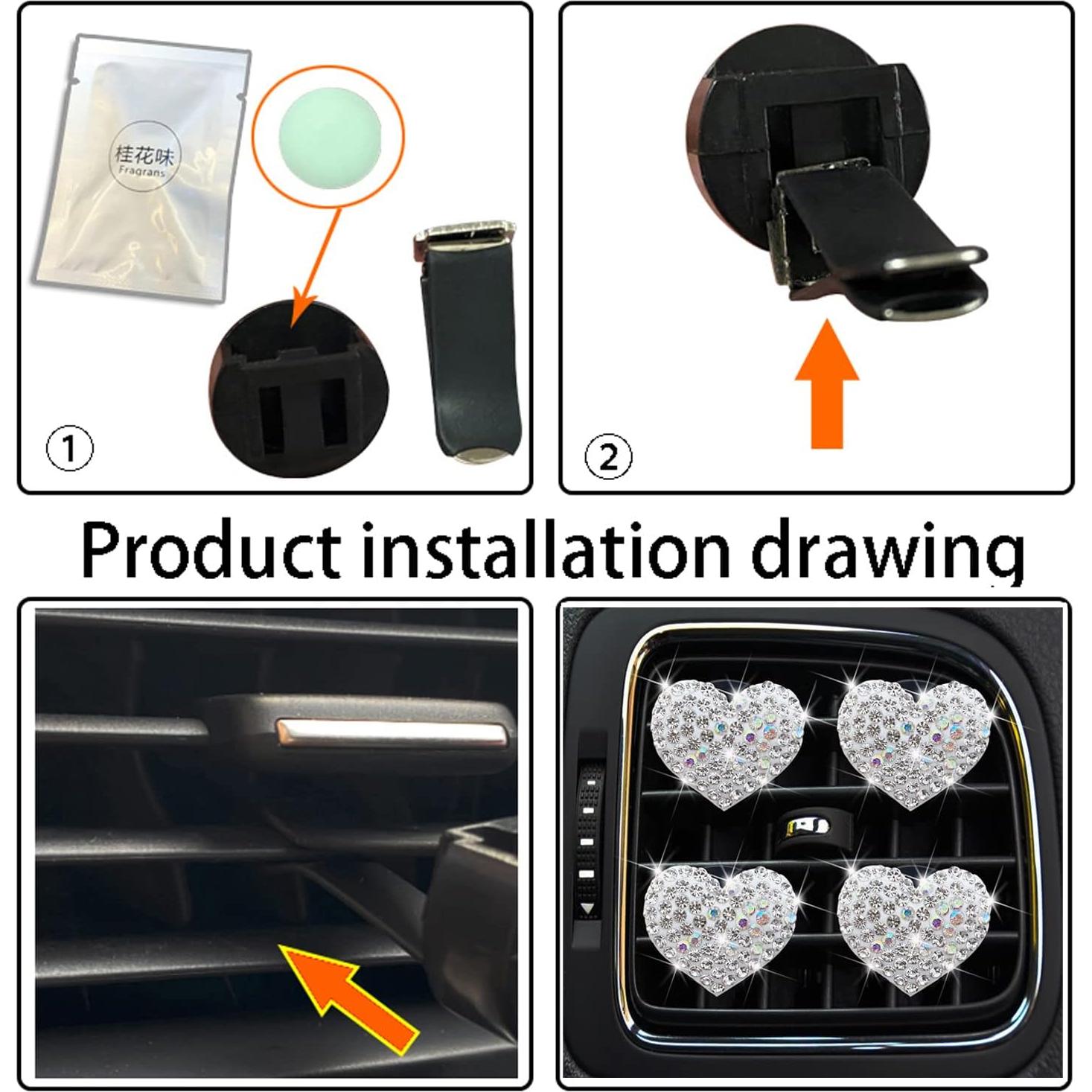 桂花味
Fragrans

①

②

Product installation drawing