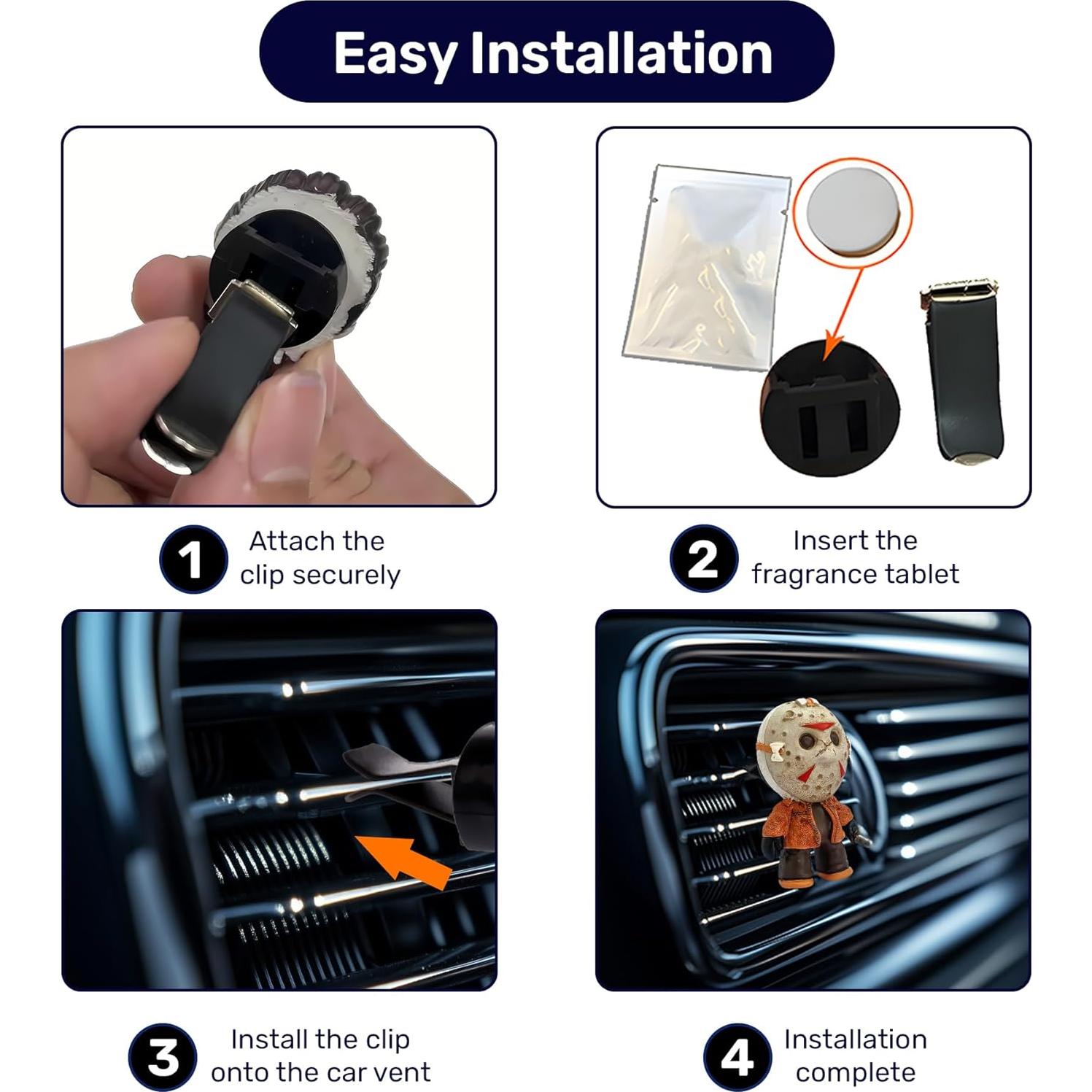 Easy Installation

1 Attach the clip securely

2 Insert the fragrance tablet

3 Install the clip onto the car vent

4 Installation complete