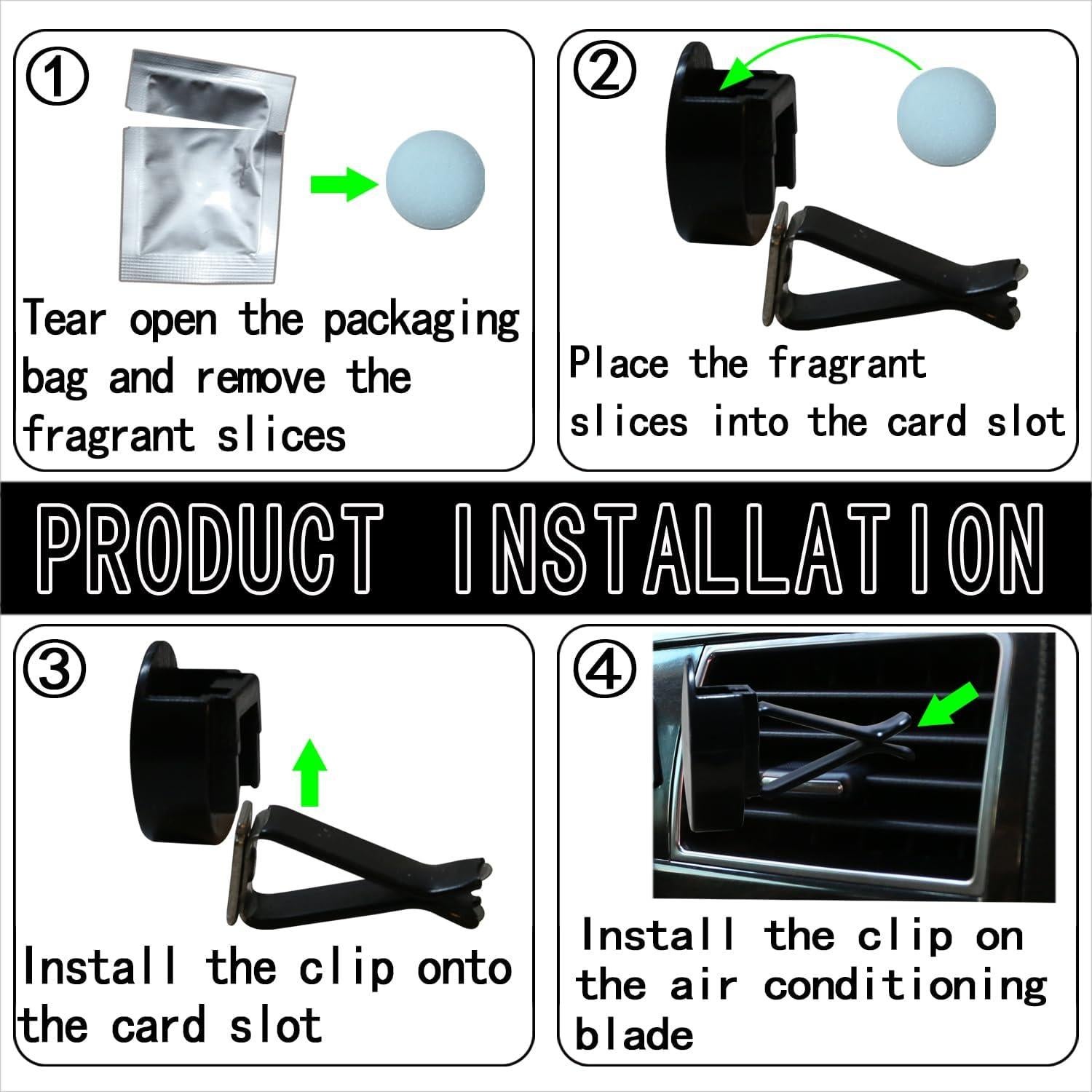 ①

Tear open the packaging bag and remove the fragrant slices

②

Place the fragrant slices into the card slot

PRODUCT INSTALLATION

③

Install the clip onto the card slot

④

Install the clip on the air conditioning blade