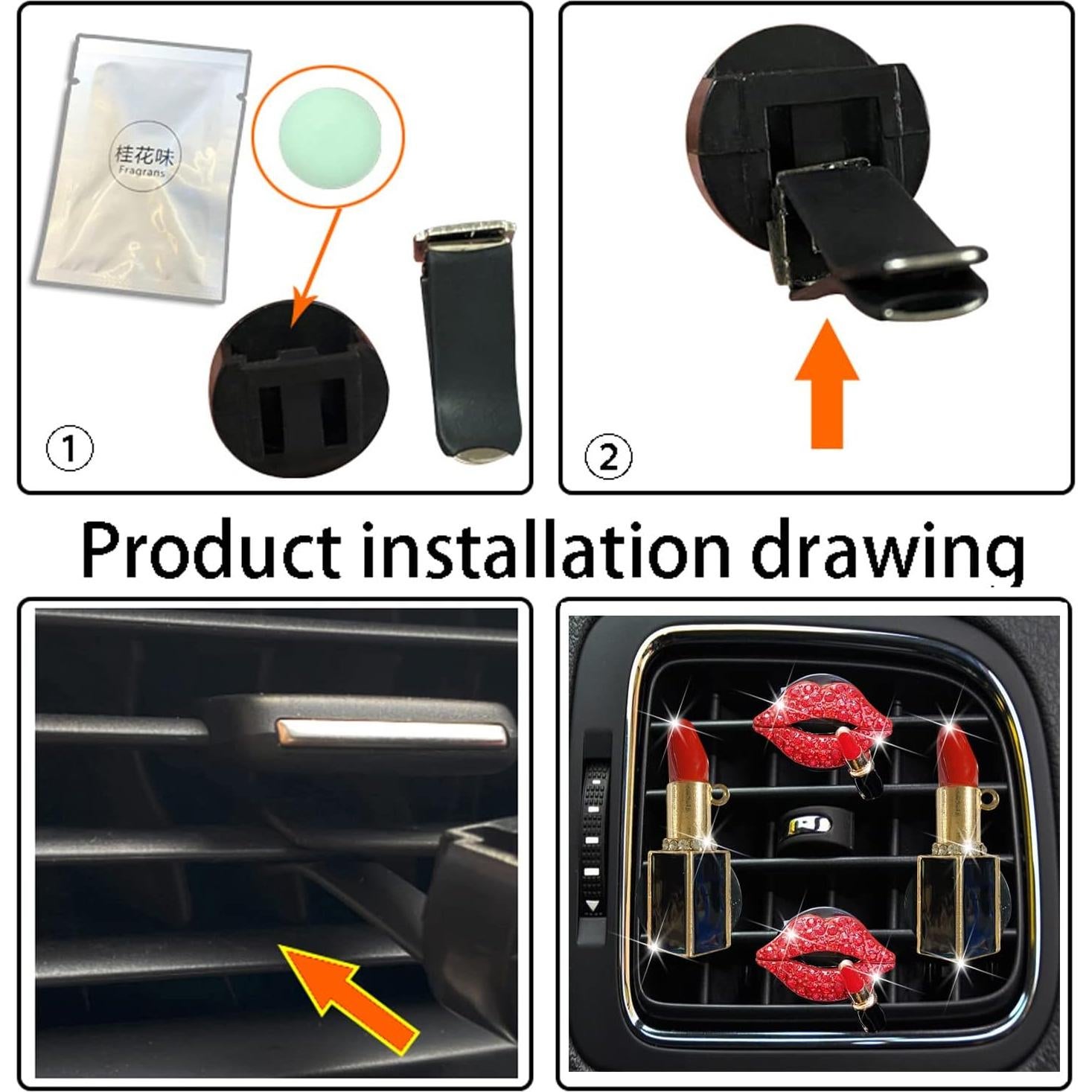 桂花味
Fragrans

①

②

Product installation drawing