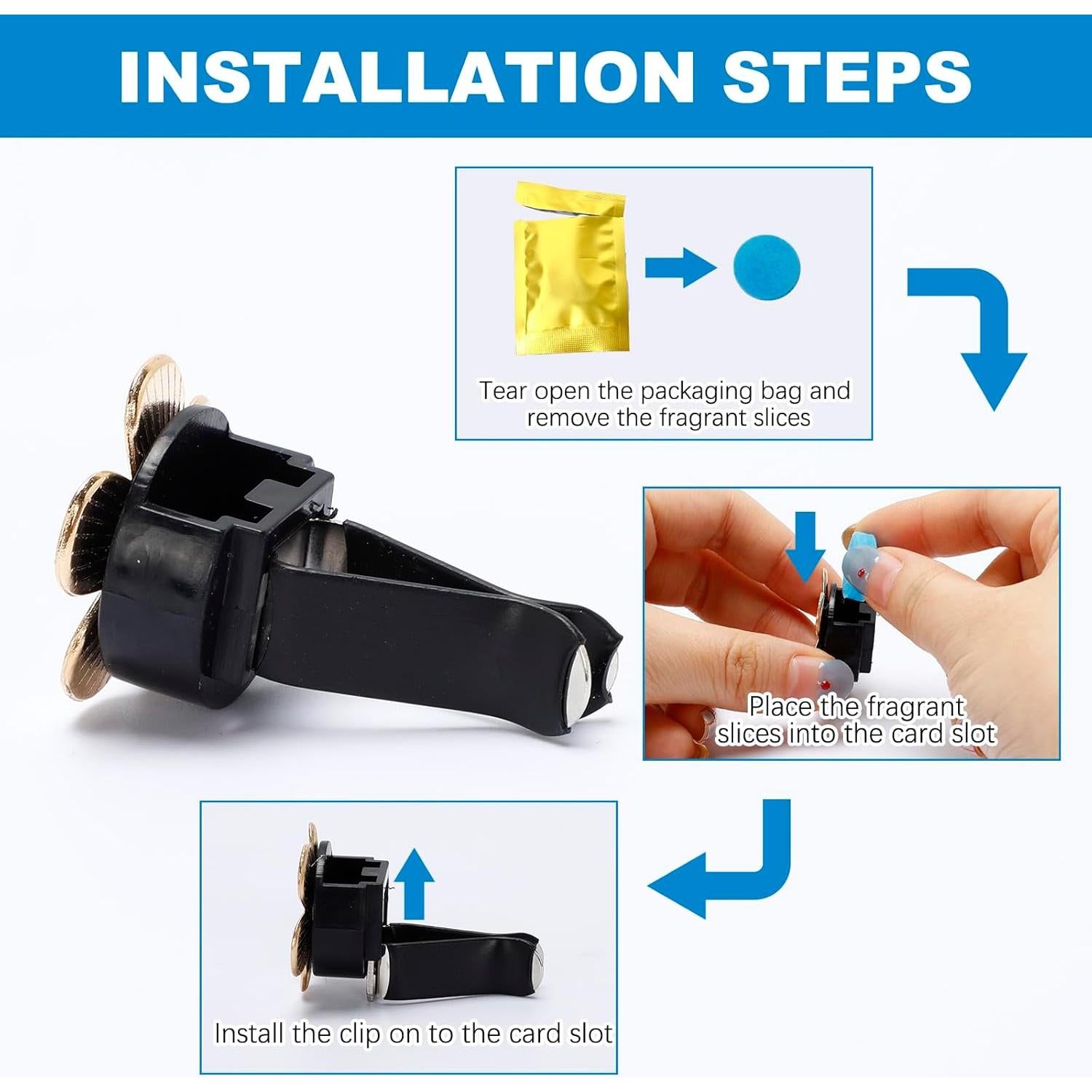 INSTALLATION STEPS

Tear open the packaging bag and remove the fragrant slices

Place the fragrant slices into the card slot

Install the clip on to the card slot