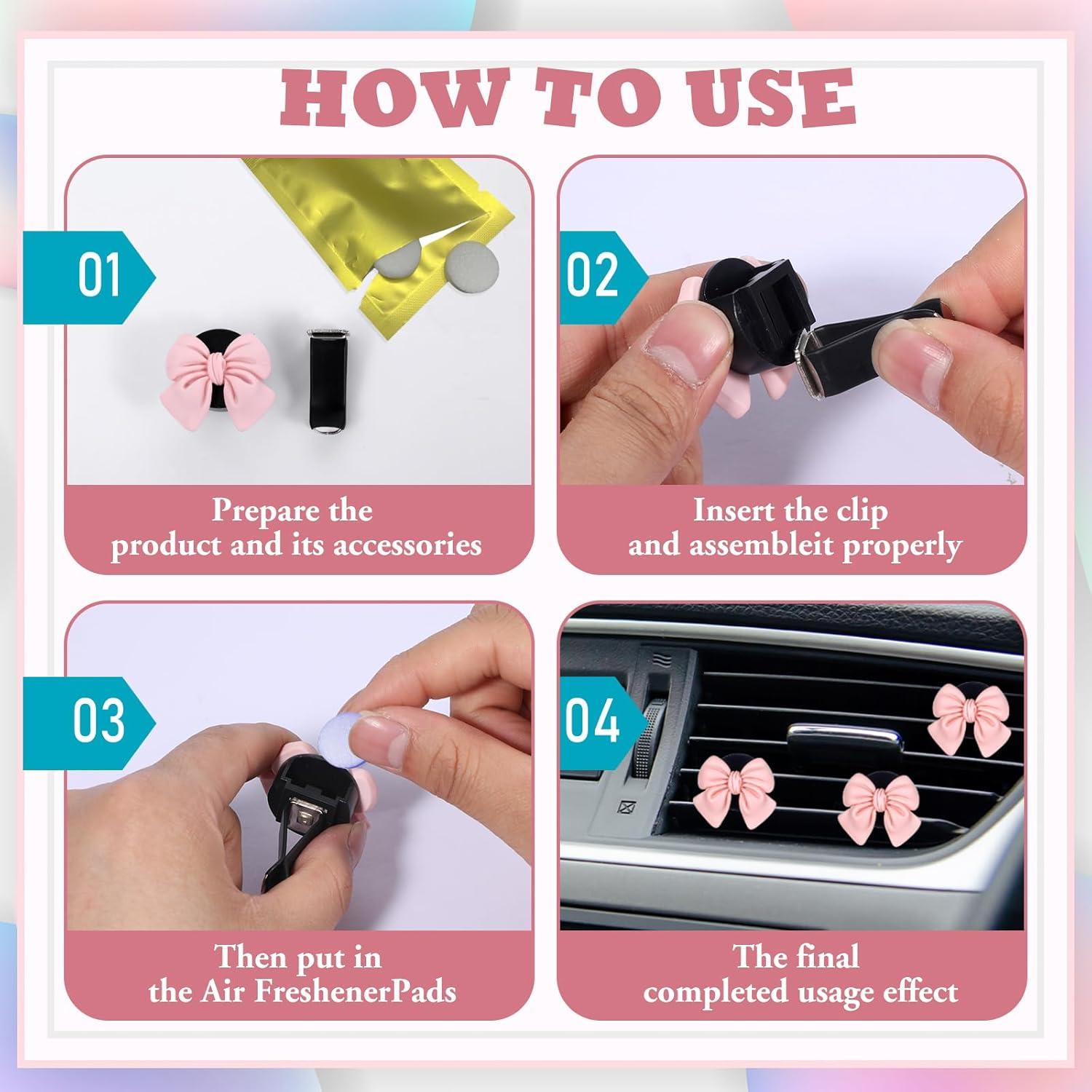 HOW TO USE

01

Prepare the product and its accessories

02

Insert the clip and assembleit properly

03

Then put in the Air FreshenerPads

04

The final completed usage effect