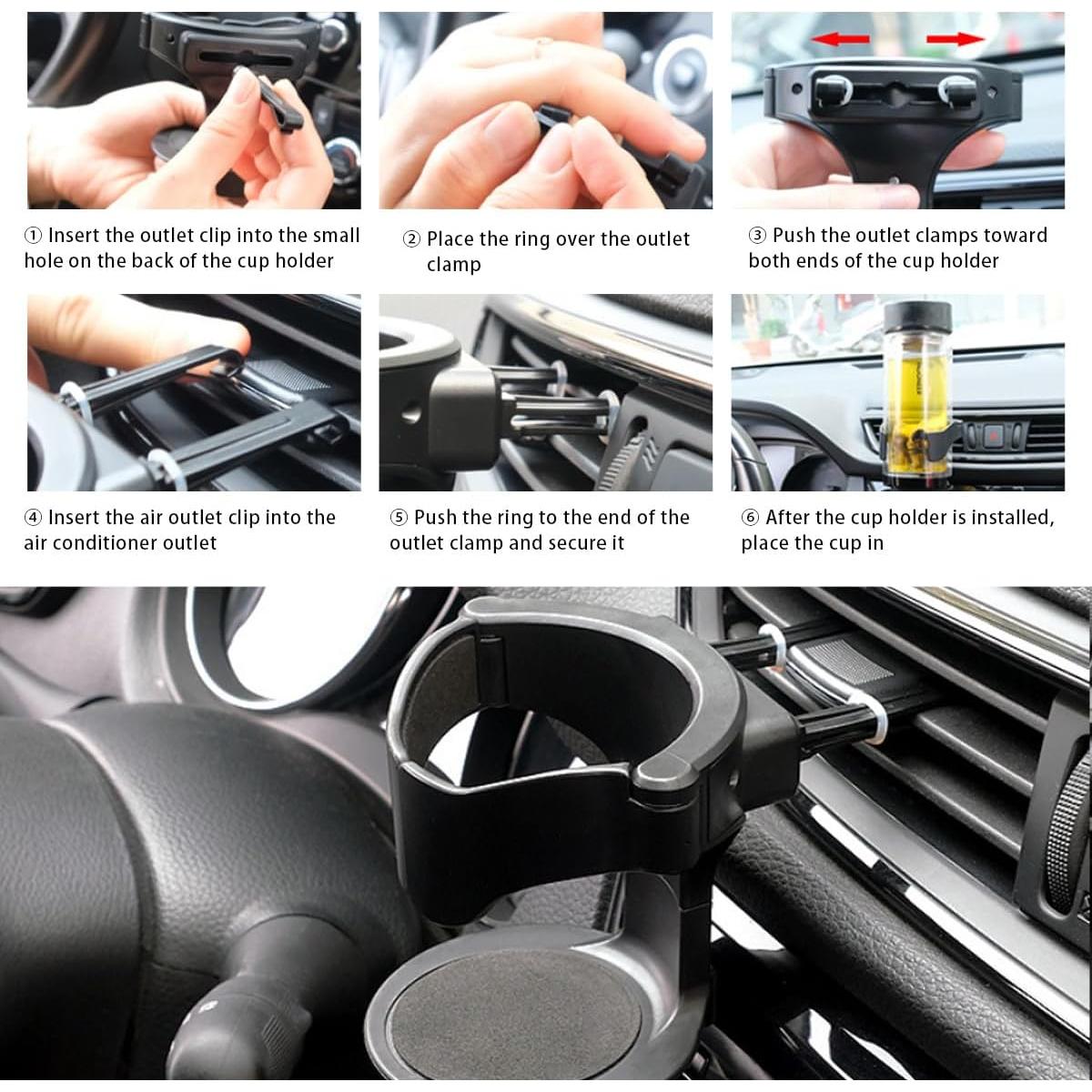 ① Insert the outlet clip into the small hole on the back of the cup holder

② Place the ring over the outlet clamp

③ Push the outlet clamps toward both ends of the cup holder

④ Insert the air outlet clip into the air conditioner outlet

⑤ Push the ring to the end of the outlet clamp and secure it

⑥ After the cup holder is installed, place the cup in