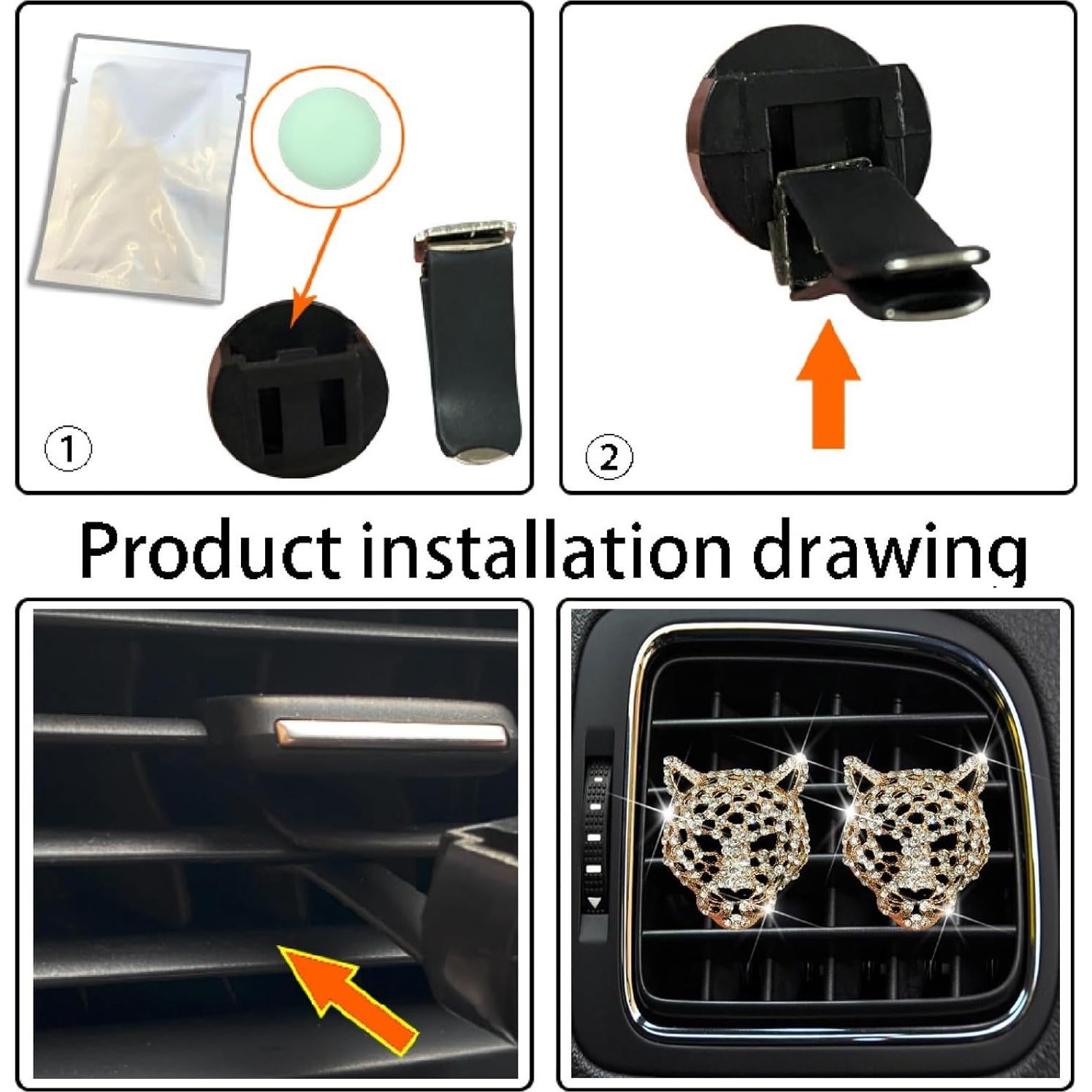 ①

②

Product installation drawing