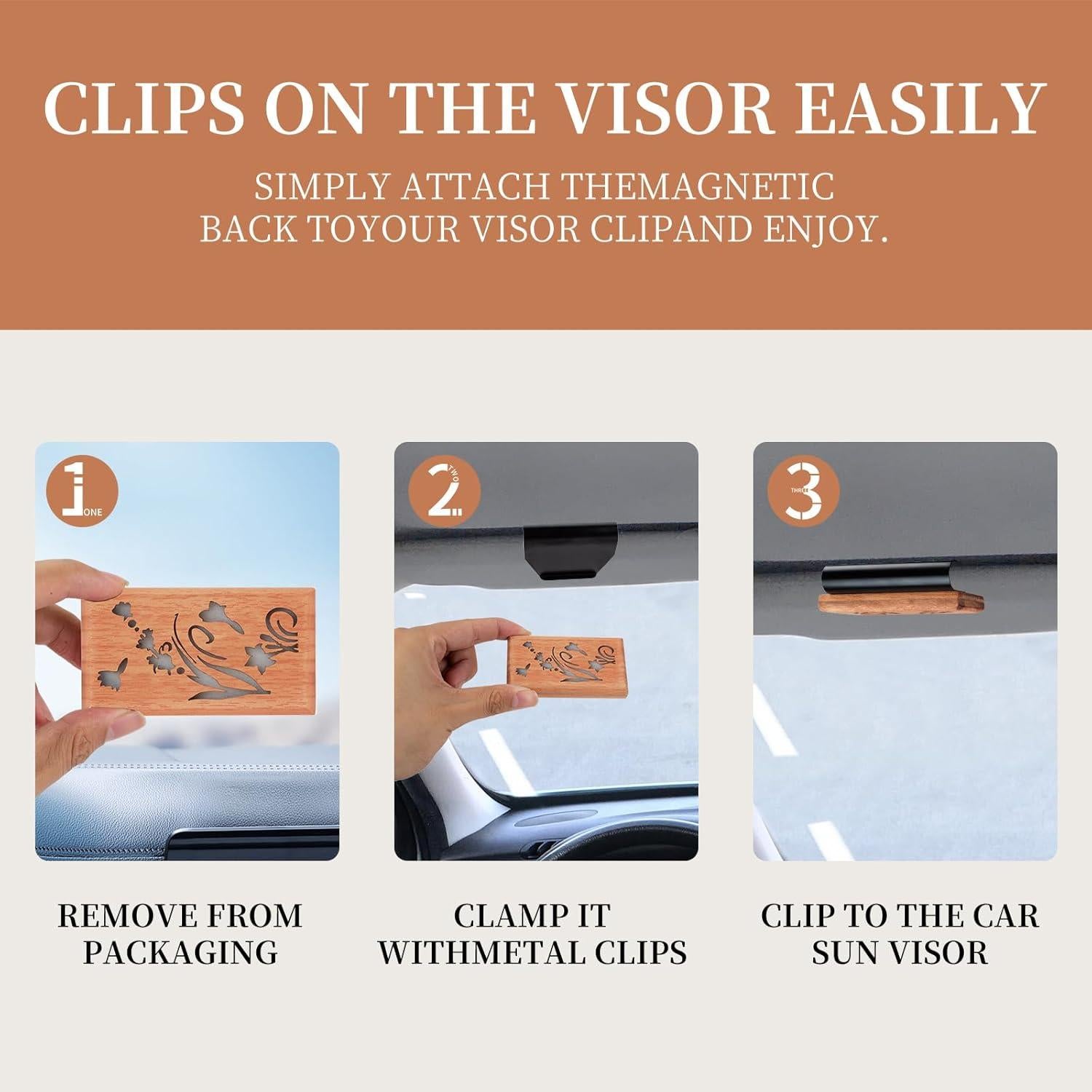 CLIPS ON THE VISOR EASILY

SIMPLY ATTACH THEMAGNETIC BACK TOYOUR VISOR CLIPAND ENJOY.

1 ONE

REMOVE FROM PACKAGING

2 TWO

CLAMP IT WITHMETAL CLIPS

3 THREE

CLIP TO THE CAR SUN VISOR