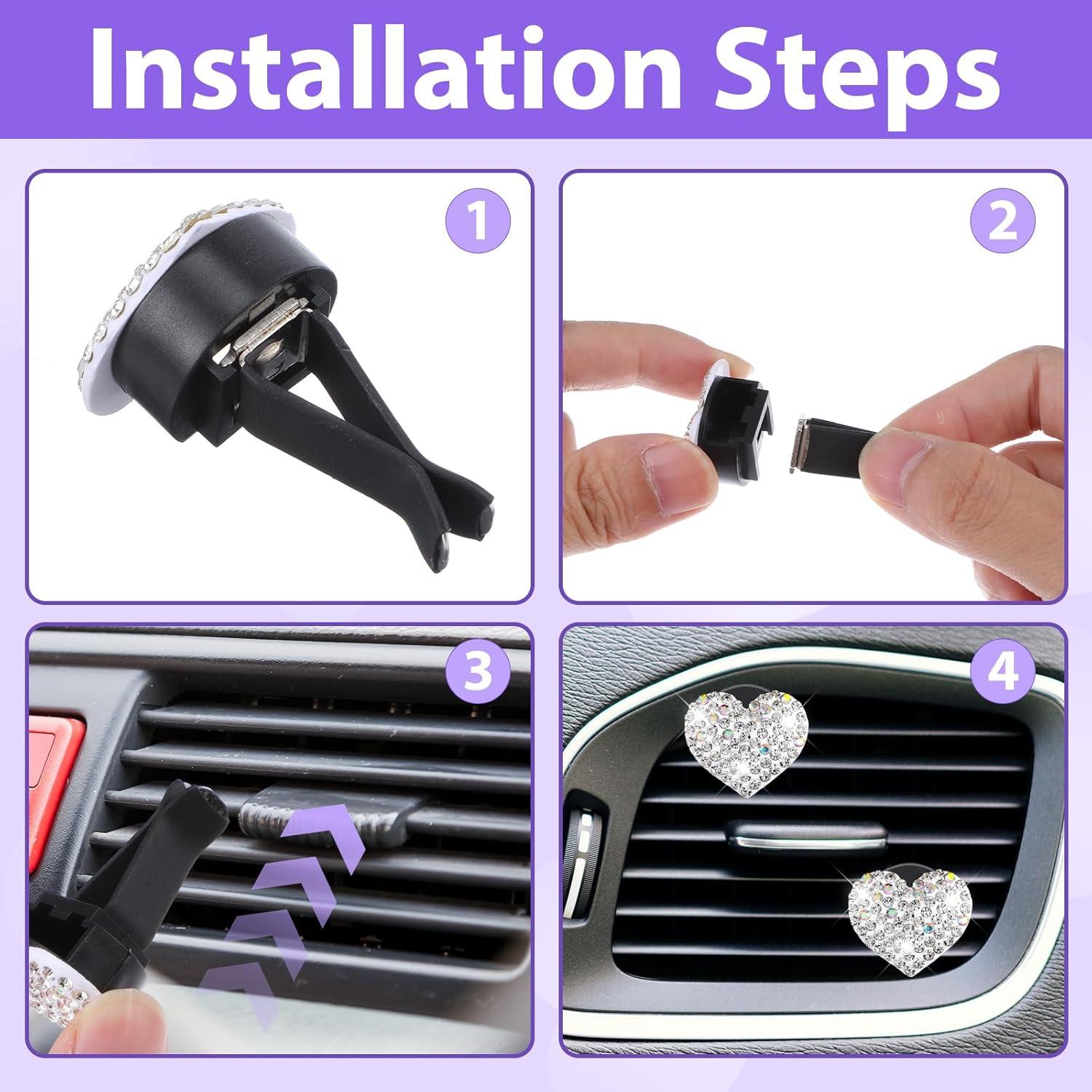 Installation Steps

1

2

3

4