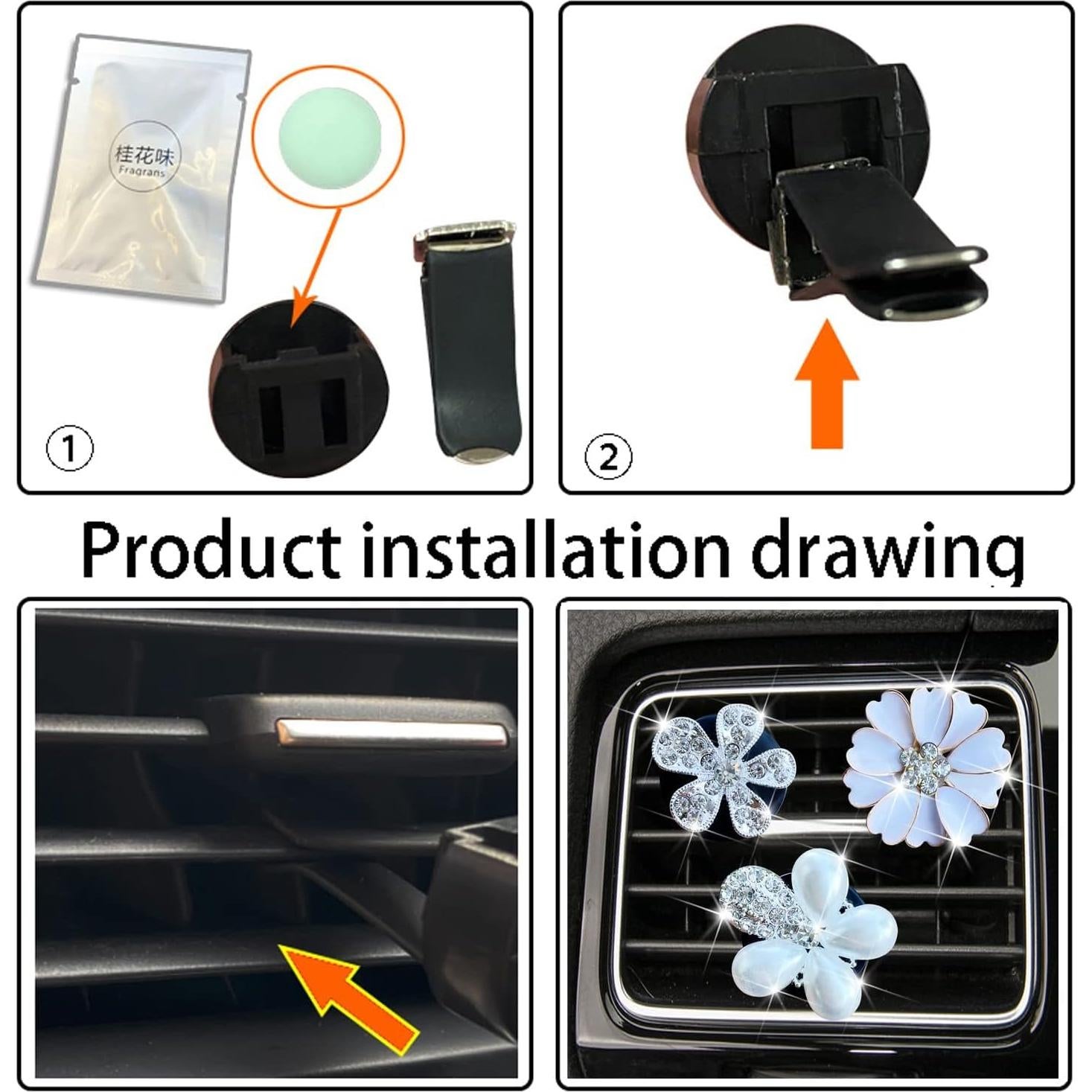 桂花味
Fragrans

①

②

Product installation drawing