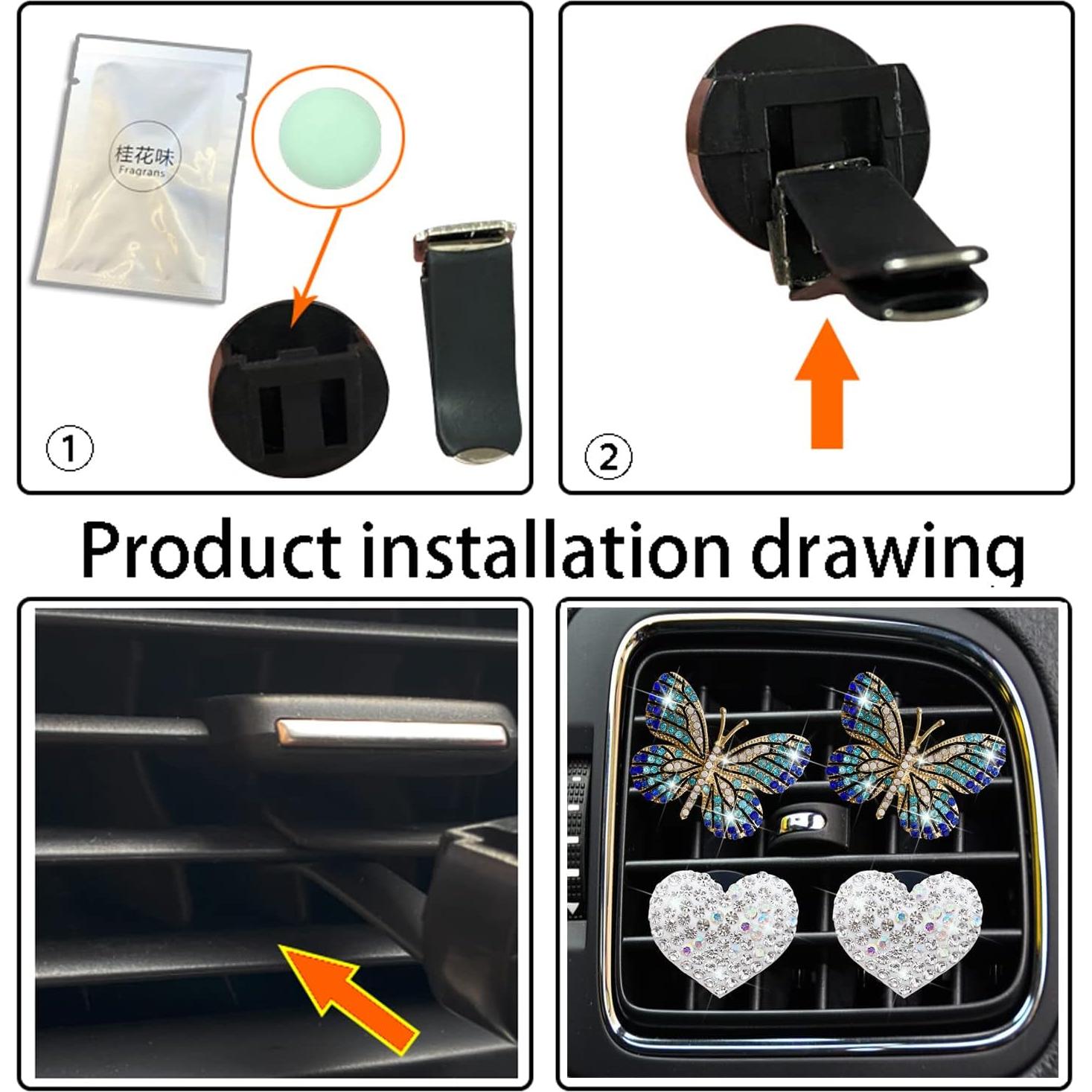 桂花味
Fragrans

①

②

Product installation drawing