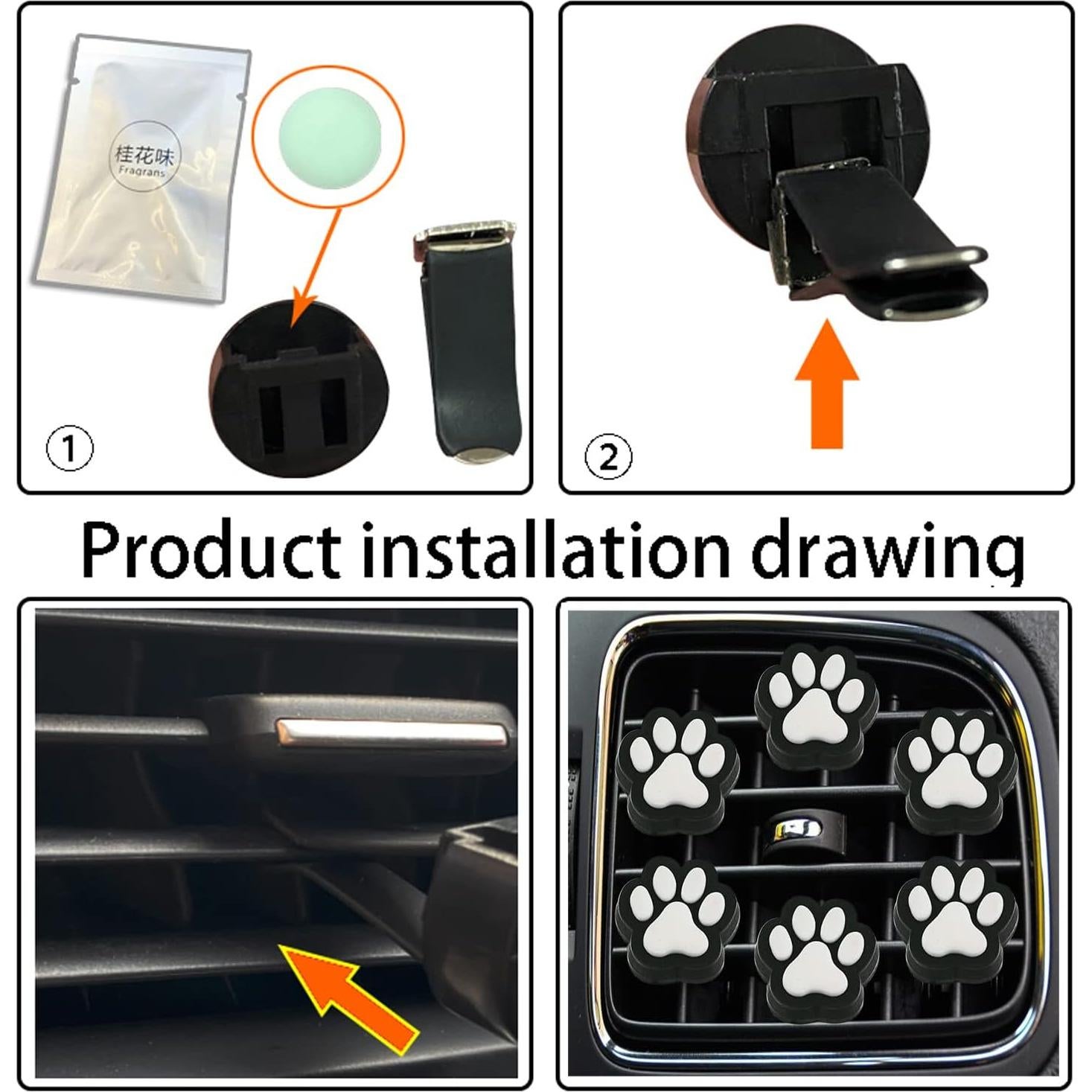 桂花味
Fragrans

①

②

Product installation drawing