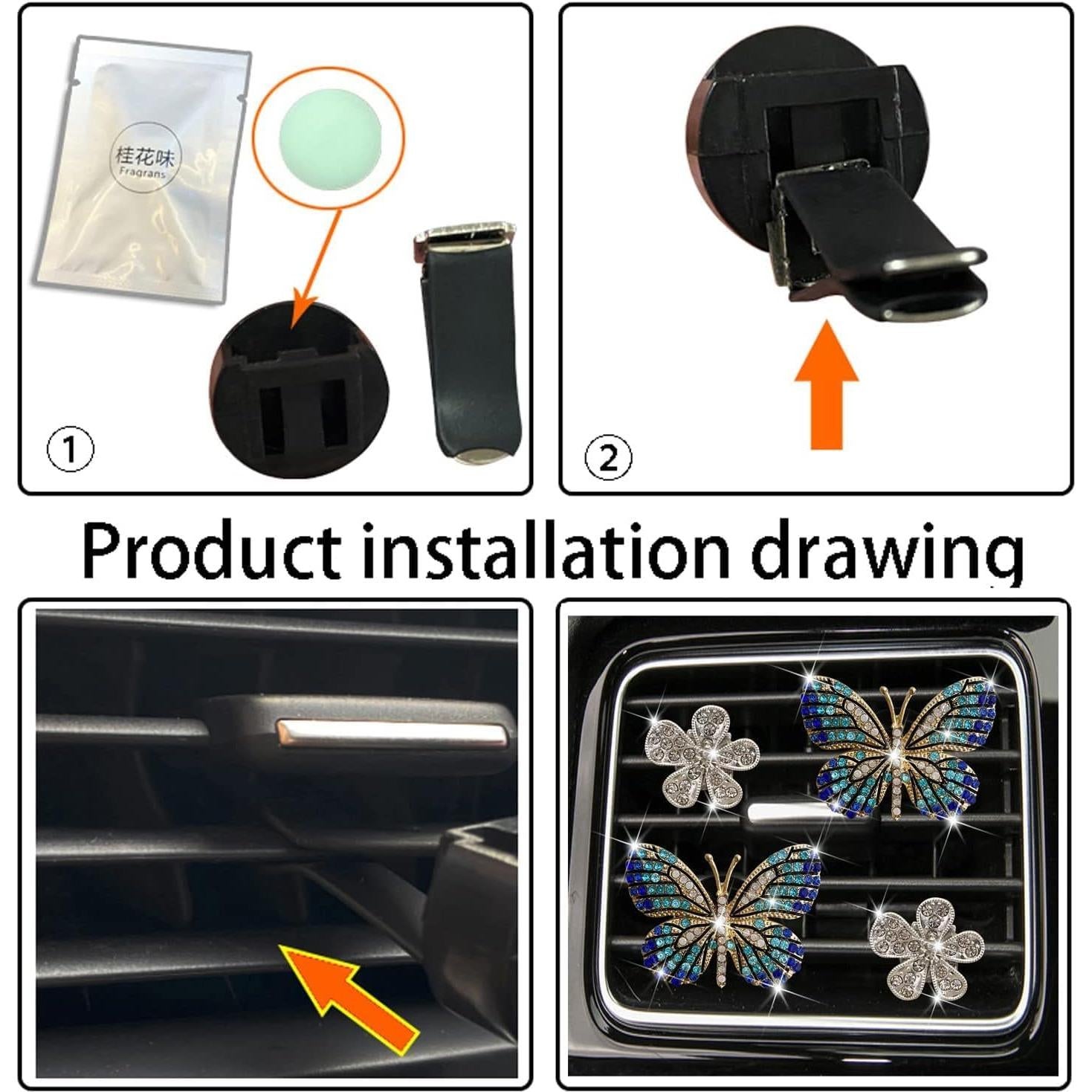 桂花味
Fragrans

①

②

Product installation drawing