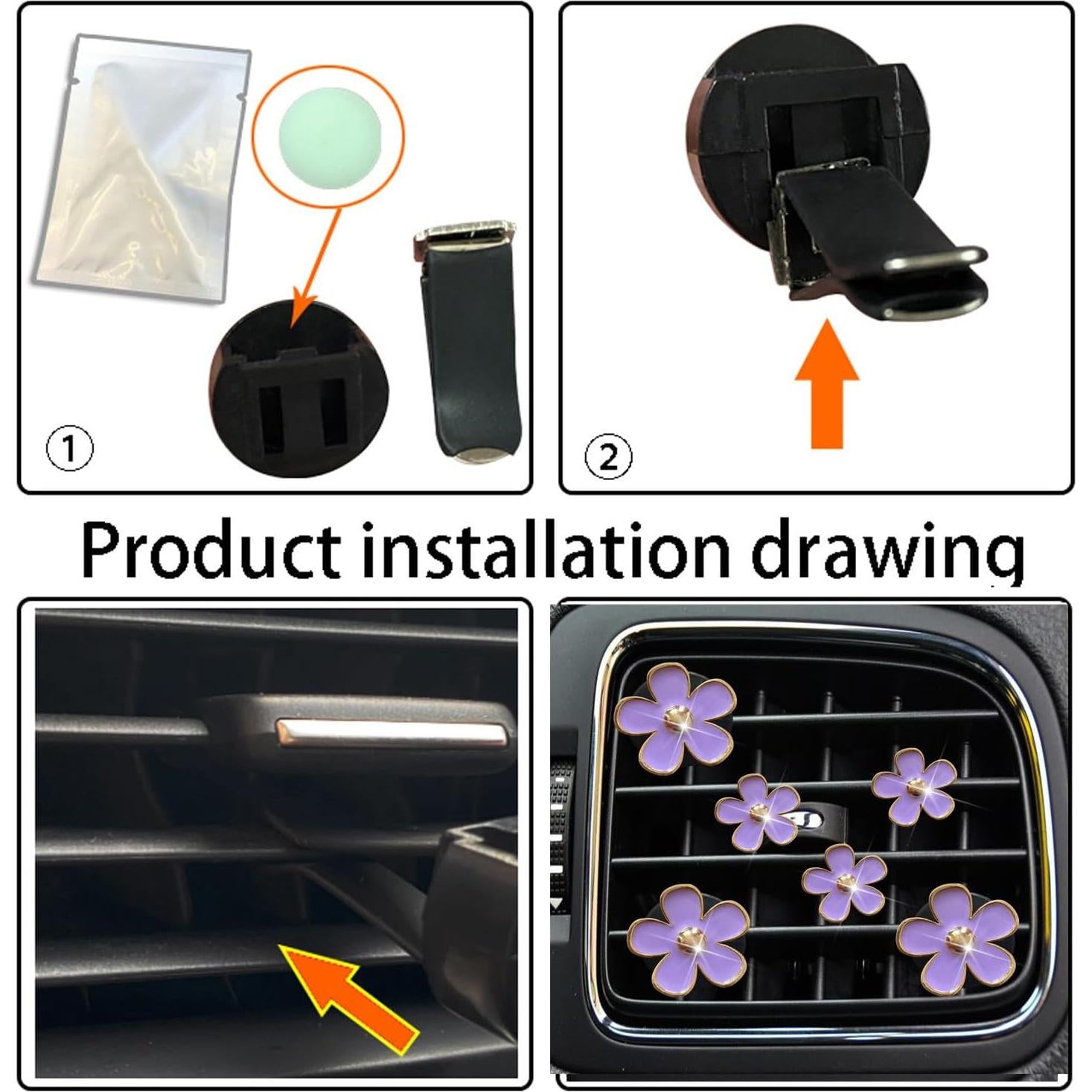 ①

②

Product installation drawing