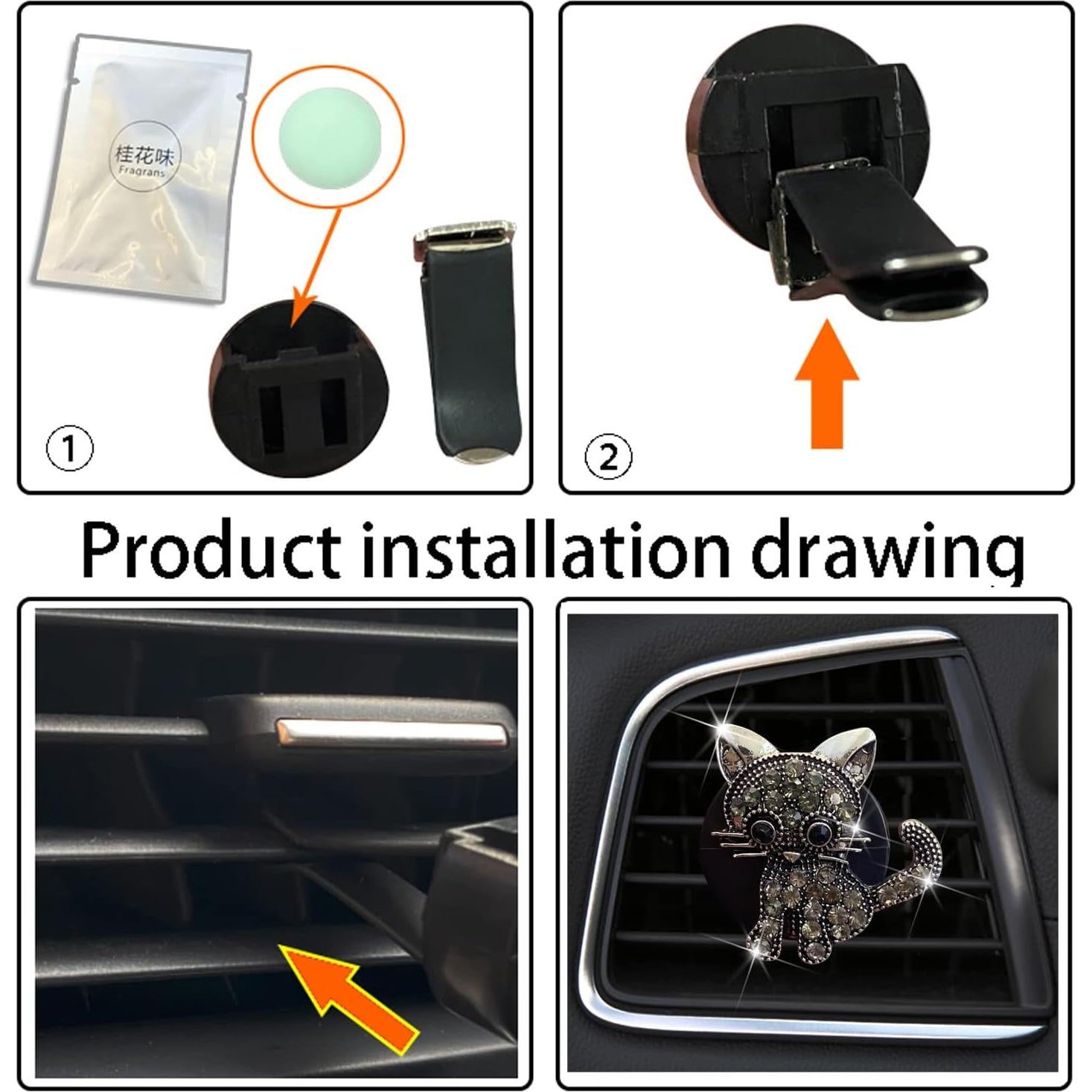 桂花味
Fragrans

①

②

Product installation drawing