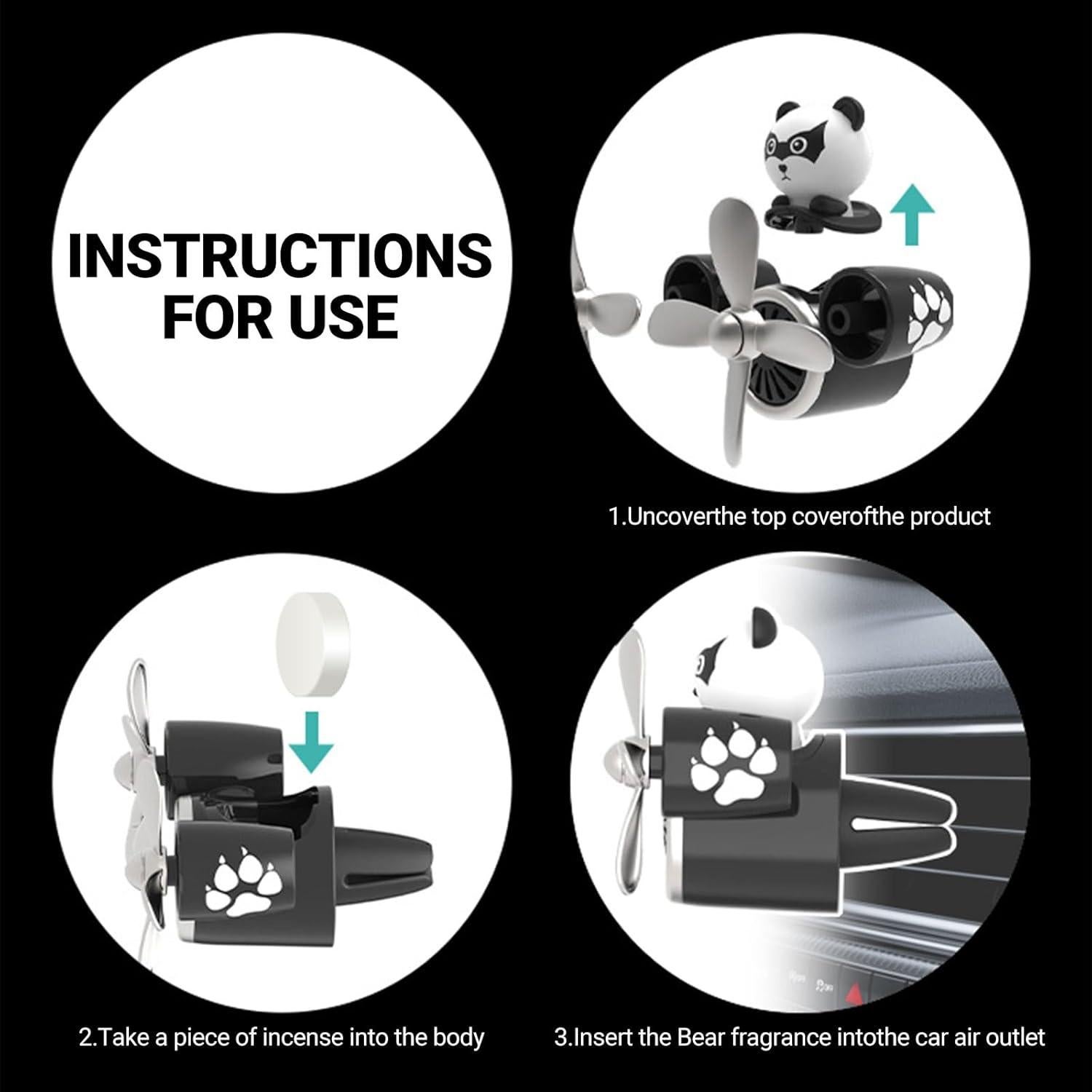 INSTRUCTIONS FOR USE

1.Uncoverthe top coverofthe product

2.Take a piece of incense into the body

3.Insert the Bear fragrance intothe car air outlet