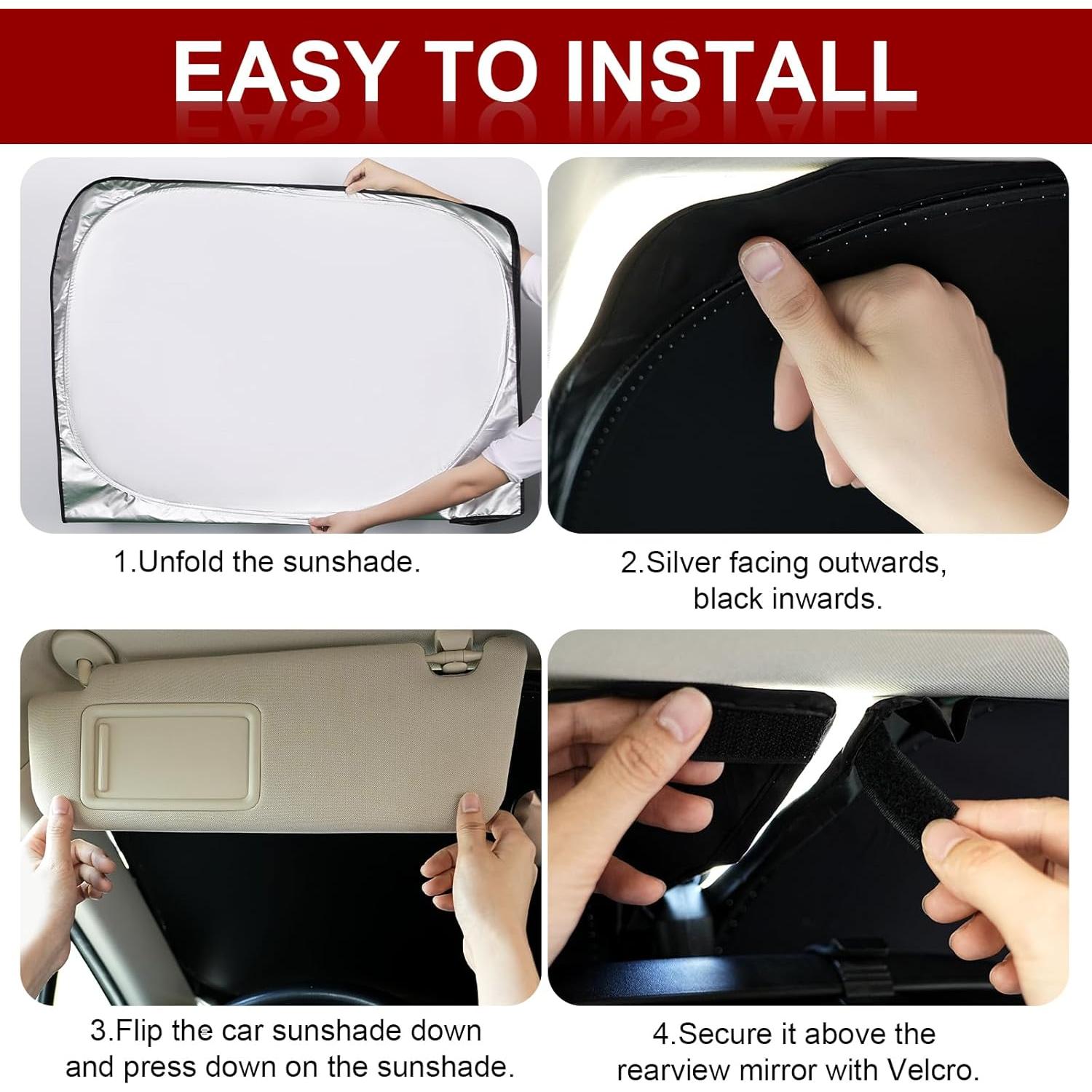 EASY TO INSTALL

1.Unfold the sunshade.

2.Silver facing outwards, black inwards.

3.Flip the car sunshade down and press down on the sunshade.

4.Secure it above the rearview mirror with Velcro.