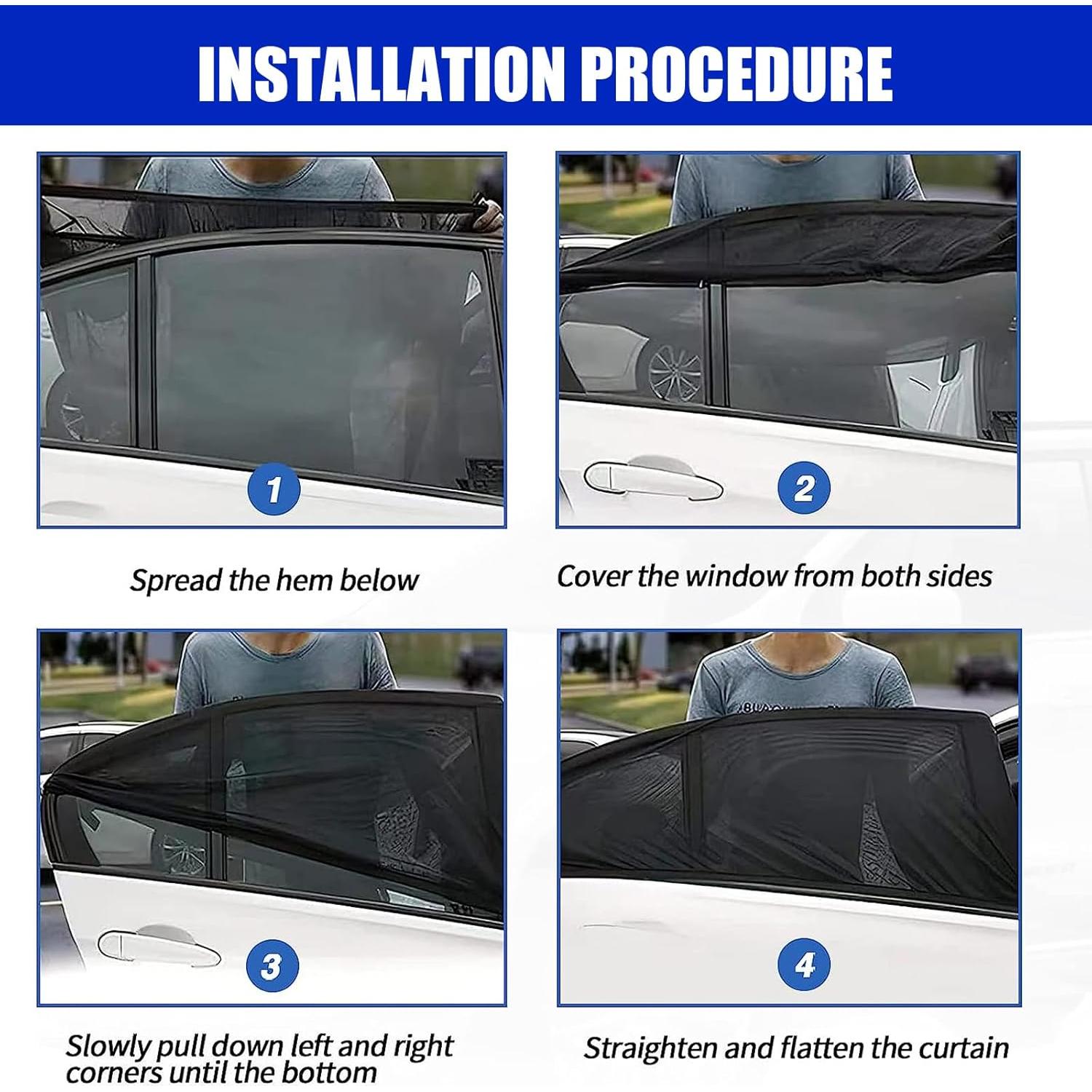 INSTALLATION PROCEDURE

1

Spread the hem below

2

Cover the window from both sides

3

Slowly pull down left and right corners until the bottom

4

Straighten and flatten the curtain