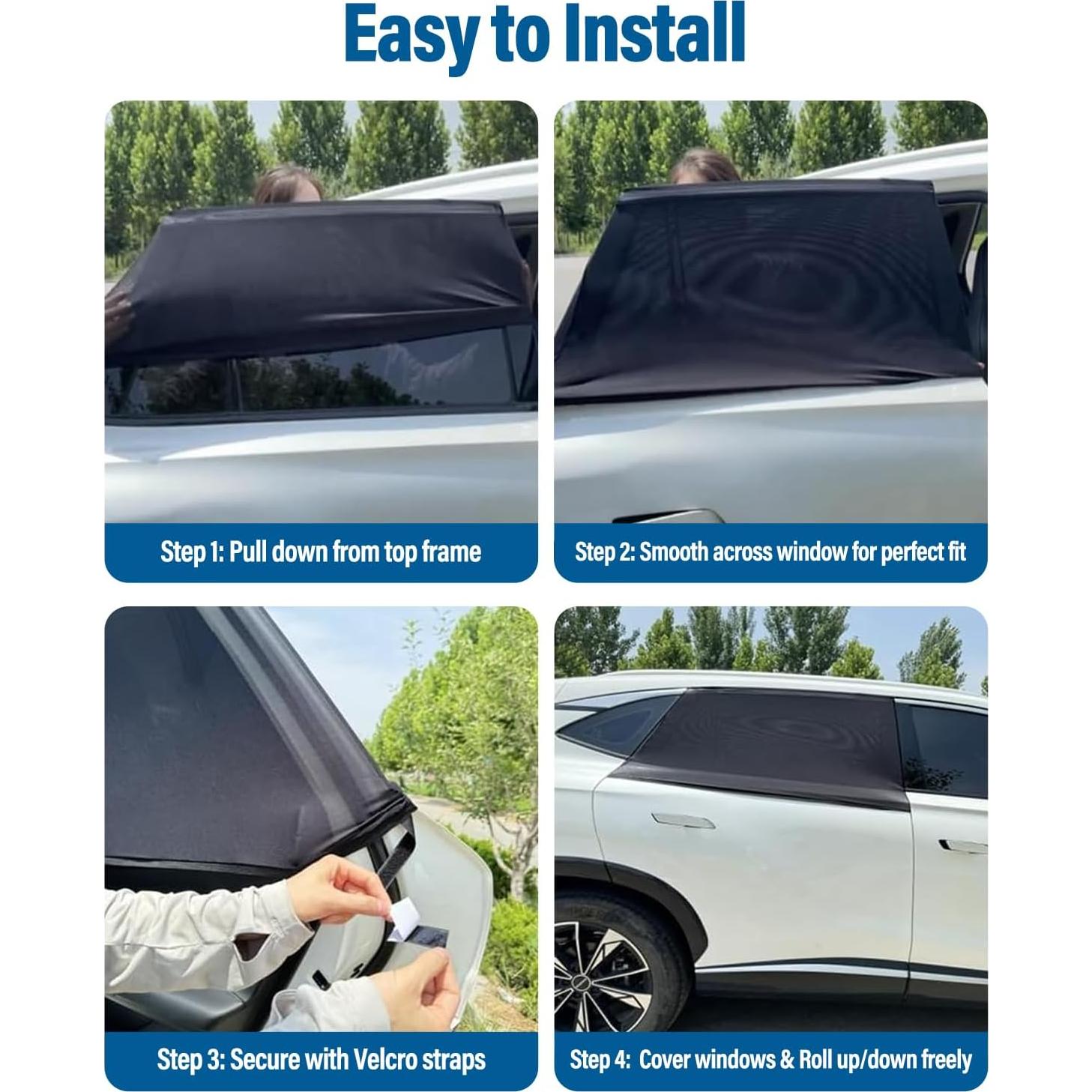 Easy to Install

Step 1: Pull down from top frame

Step 2: Smooth across window for perfect fit

Step 3: Secure with Velcro straps

Step 4: Cover windows & Roll up/down freely