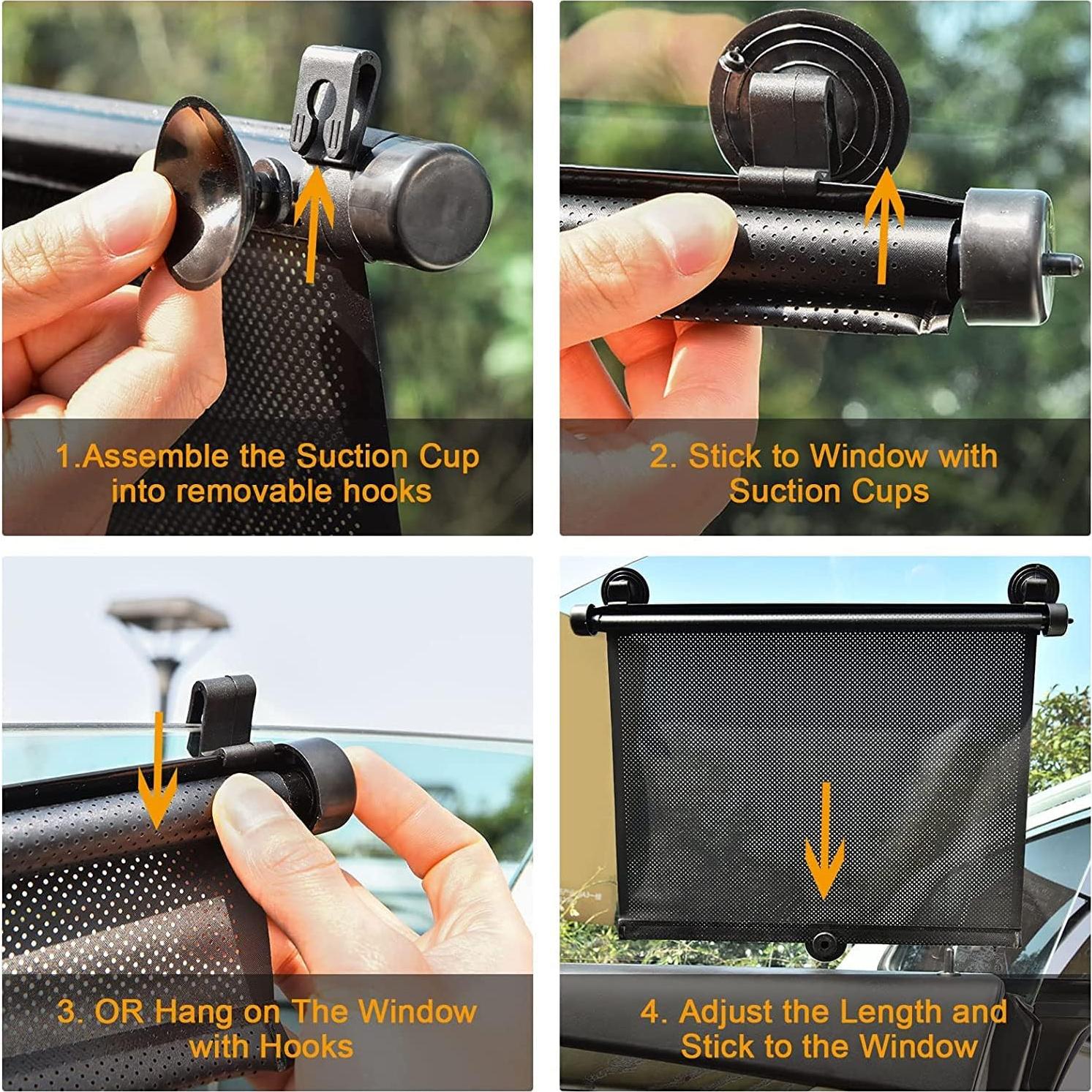 1.Assemble the Suction Cup into removable hooks

2. Stick to Window with Suction Cups

3. OR Hang on The Window with Hooks

4. Adjust the Length and Stick to the Window