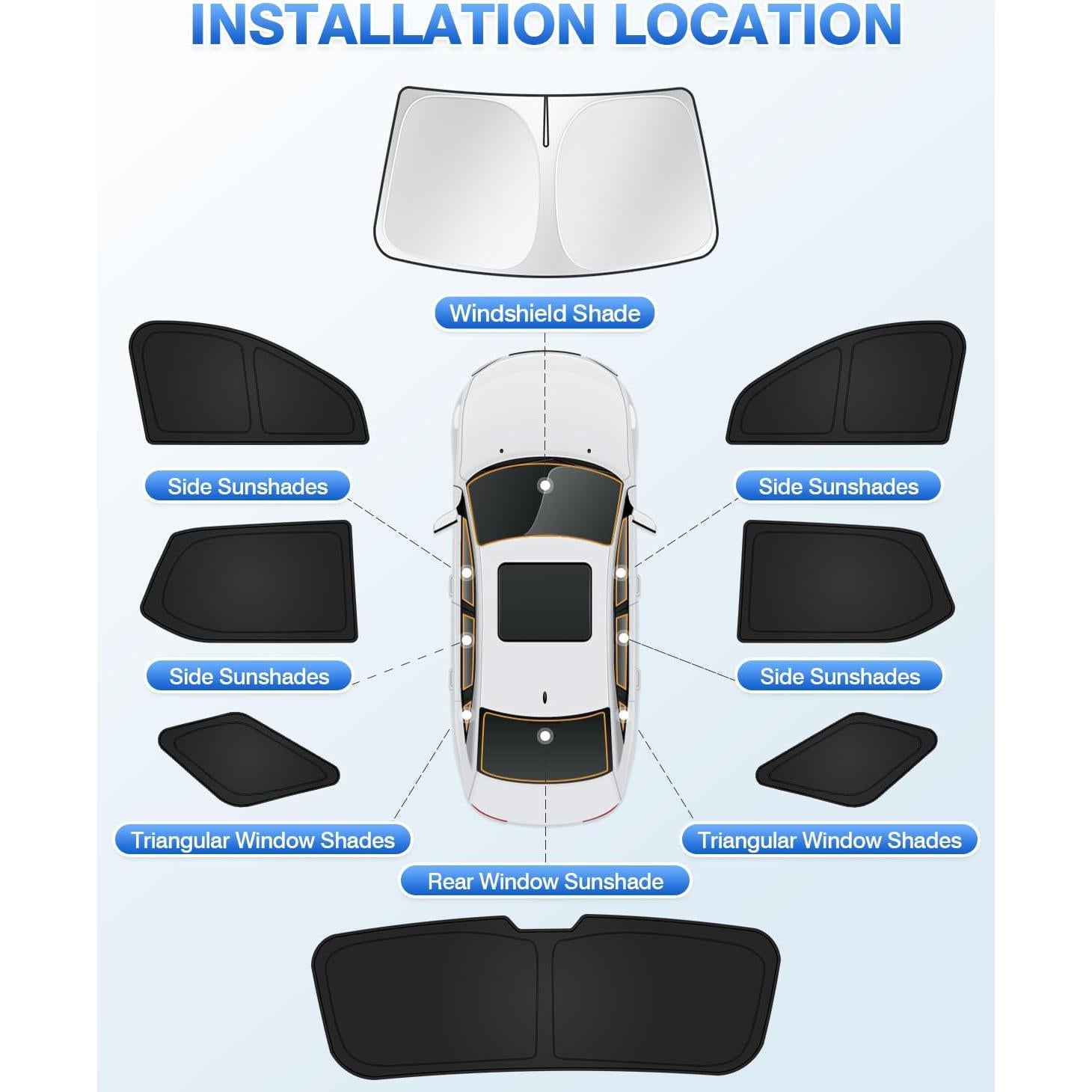 INSTALLATION LOCATION

Windshield Shade

Side Sunshades

Side Sunshades

Side Sunshades

Side Sunshades

Triangular Window Shades

Triangular Window Shades

Rear Window Sunshade