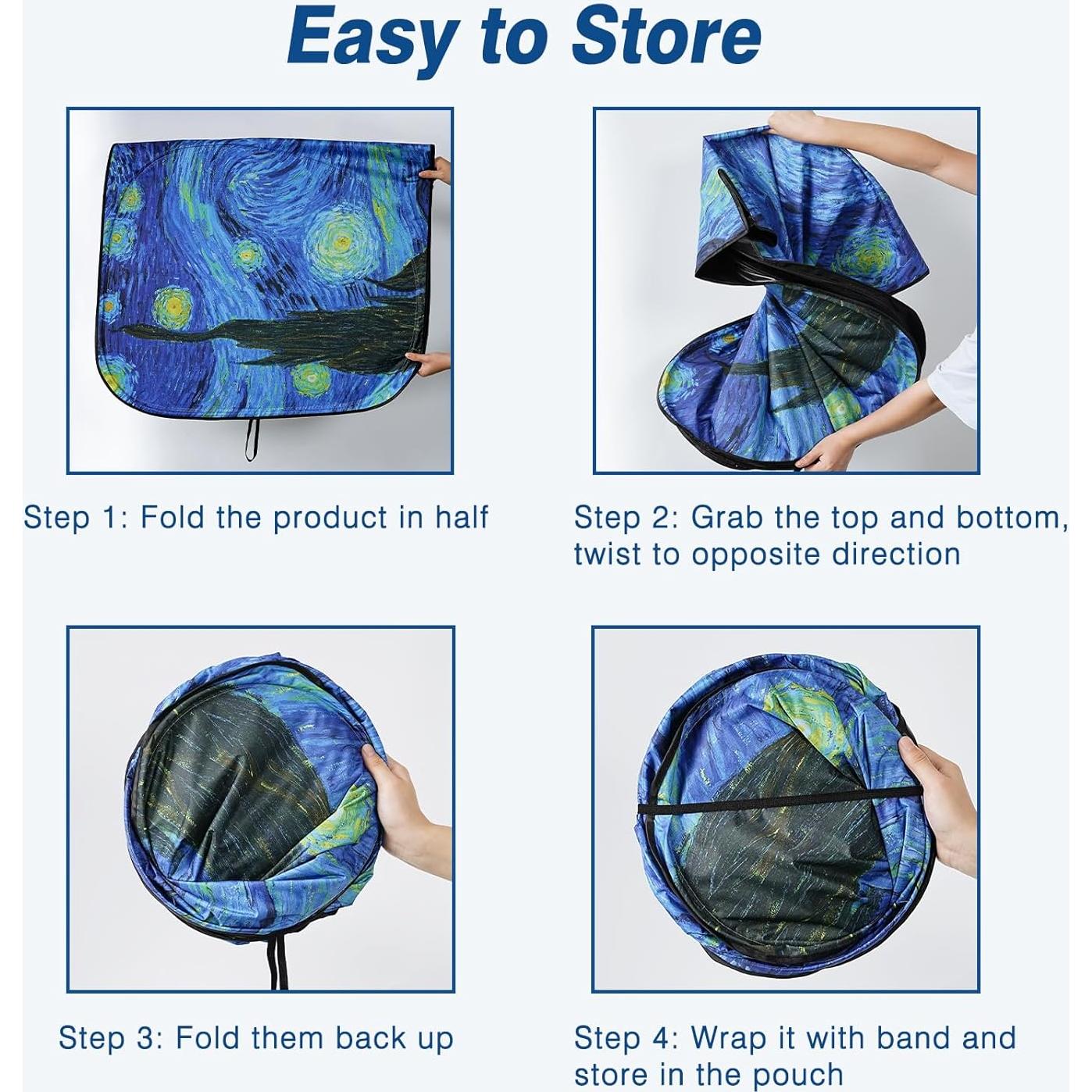 Easy to Store

Step 1: Fold the product in half

Step 2: Grab the top and bottom, twist to opposite direction

Step 3: Fold them back up

Step 4: Wrap it with band and store in the pouch