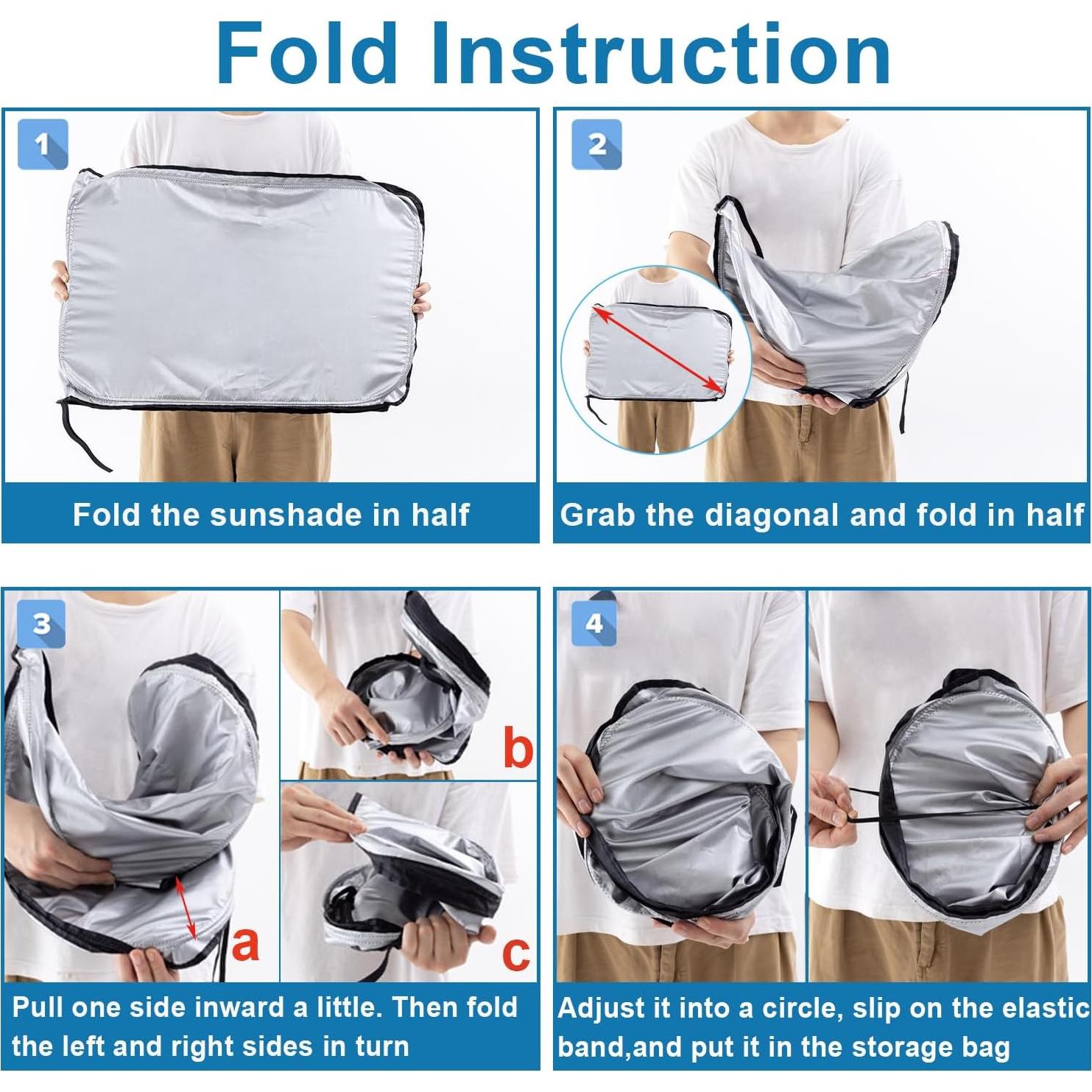 Fold Instruction

1

Fold the sunshade in half

2

Grab the diagonal and fold in half

3

a

b

c

Pull one side inward a little. Then fold the left and right sides in turn

4

Adjust it into a circle, slip on the elastic band,and put it in the storage bag