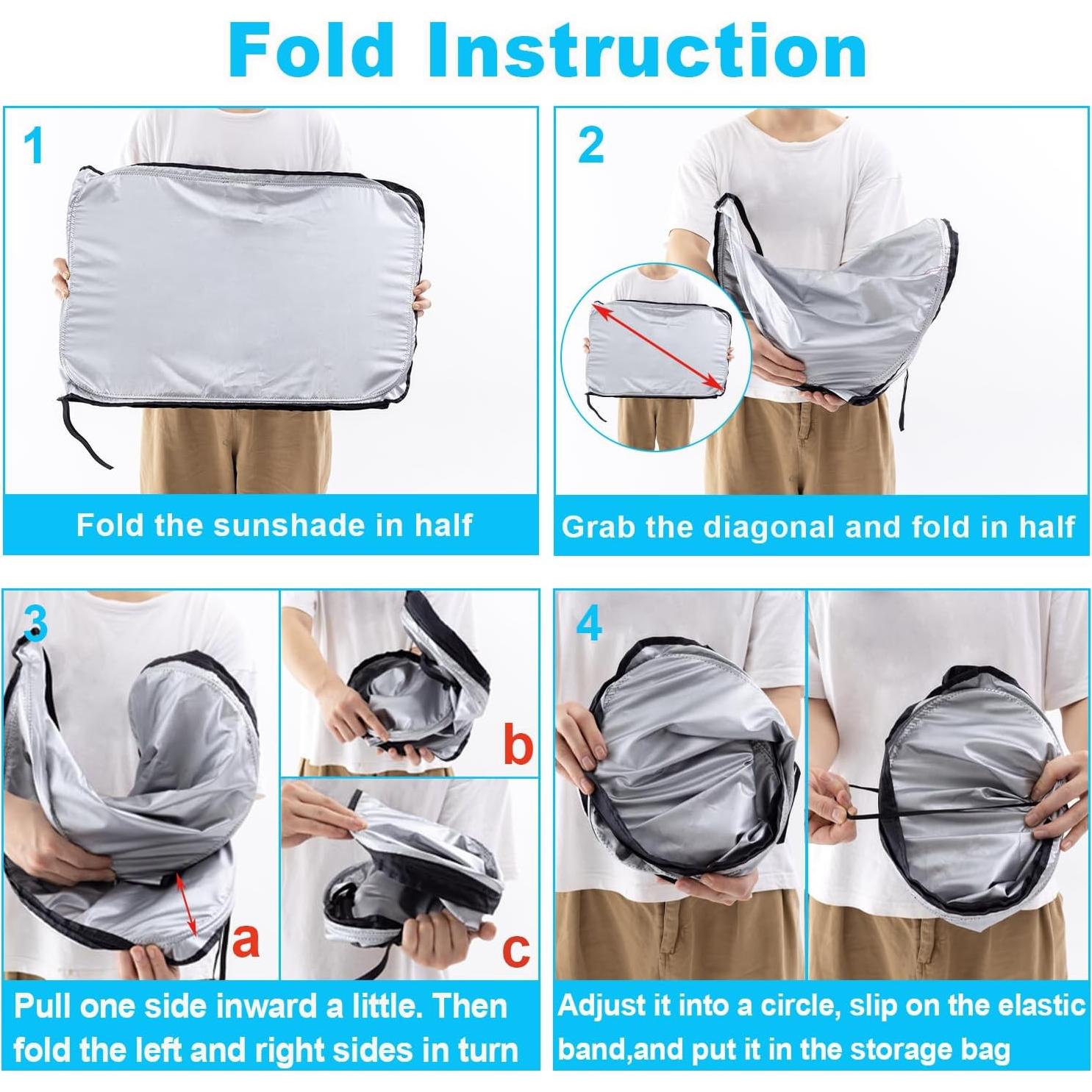 Fold Instruction

1

Fold the sunshade in half

2

Grab the diagonal and fold in half

3

a

b

c

Pull one side inward a little. Then fold the left and right sides in turn

4

Adjust it into a circle, slip on the elastic band,and put it in the storage bag