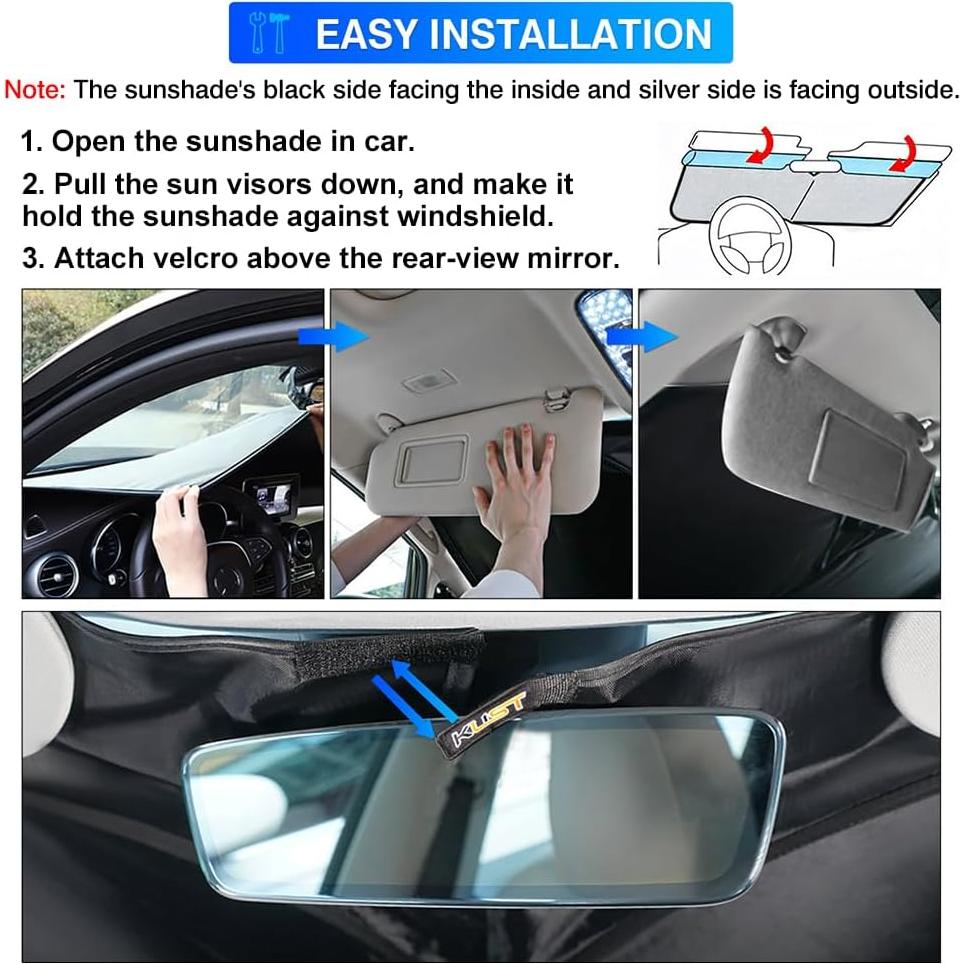 EASY INSTALLATION

Note: The sunshade's black side facing the inside and silver side is facing outside.

1. Open the sunshade in car.

2. Pull the sun visors down, and make it hold the sunshade against windshield.

3. Attach velcro above the rear-view mirror.

KUST