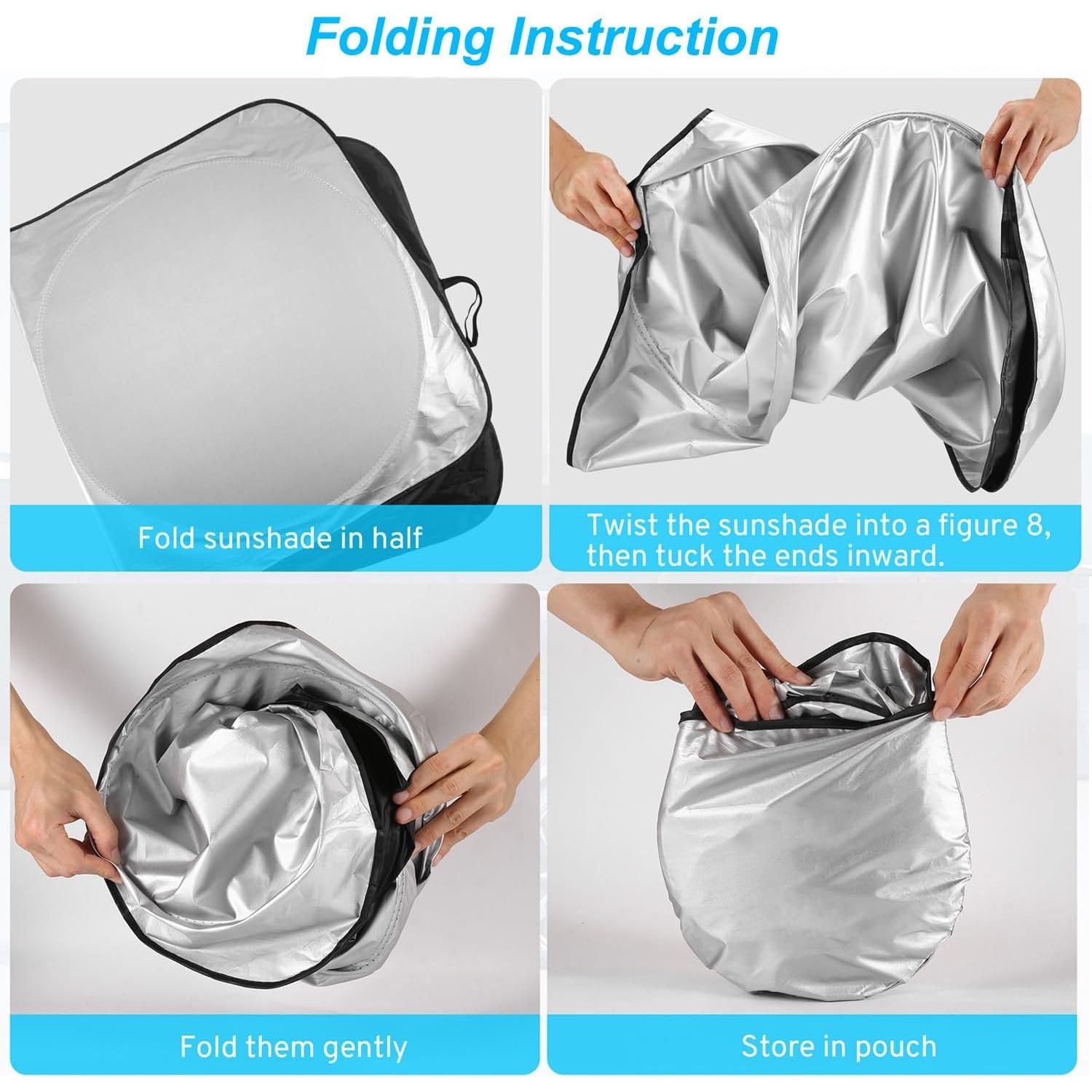 Folding Instruction

Fold sunshade in half

Twist the sunshade into a figure 8, then tuck the ends inward.

Fold them gently

Store in pouch